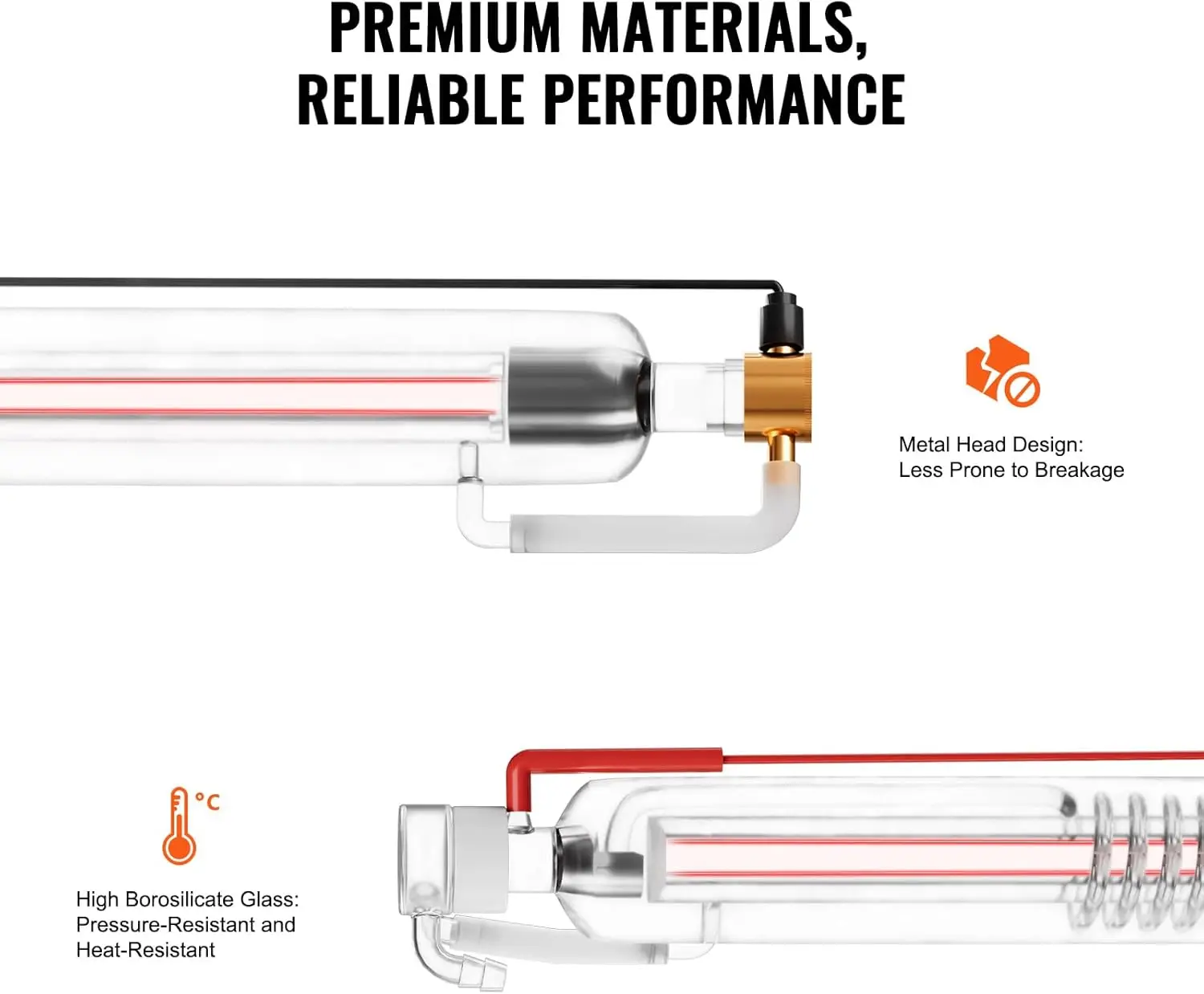 PREMIUM MATERIALS, RELIABLE PERFORMANCE

Metal Head Design:
Less Prone to Breakage

°C

High Borosilicate Glass:
Pressure-Resistant and
Heat-Resistant