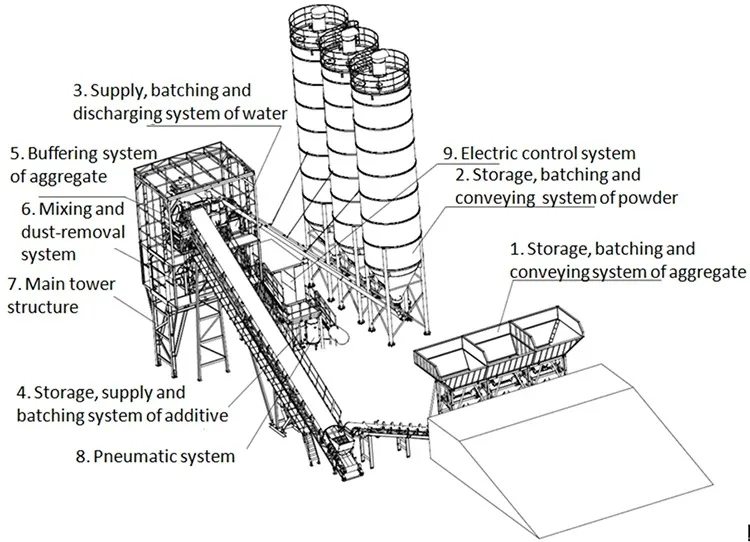 3. Supply, batching and discharging system of water

5. Buffering system of aggregate

6. Mixing and dust-removal system

7. Main tower structure

9. Electric control system

2. Storage, batching and conveying system of powder

1. Storage, batching and conveying system of aggregate

4. Storage, supply and batching system of additive

8. Pneumatic system