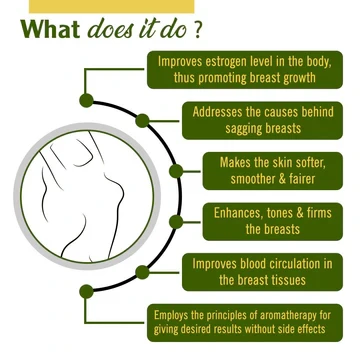 What does it do ?

Improves estrogen level in the body, thus promoting breast growth

Addresses the causes behind sagging breasts

Makes the skin softer, smoother & fairer

Enhances, tones & firms the breasts

Improves blood circulation in the breast tissues

Employs the principles of aromatherapy for giving desired results without side effects