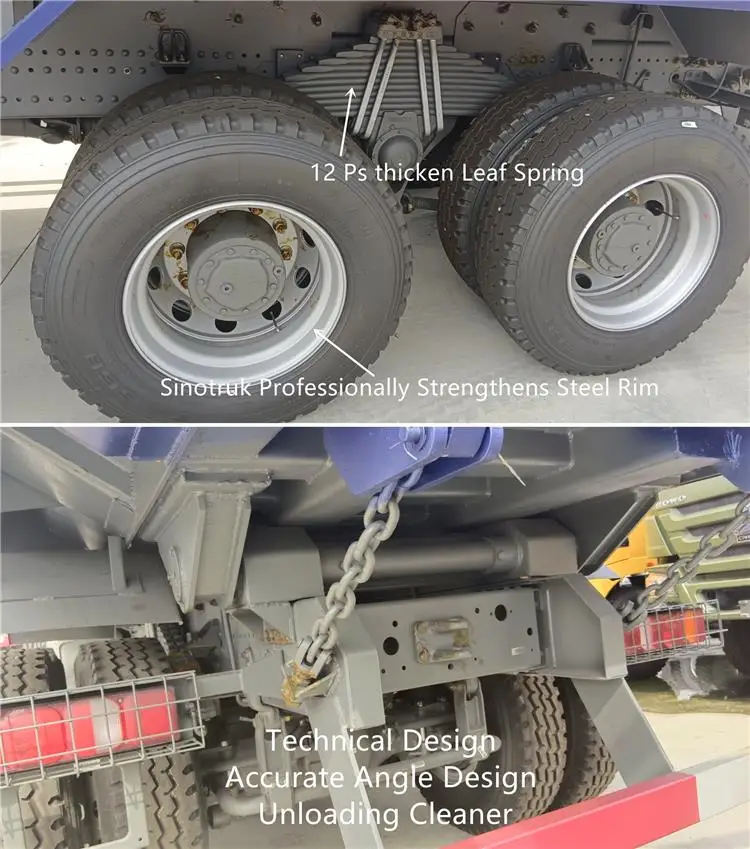 12 Ps thicken Leaf Spring

Sinotruk Professionally Strengthens Steel Rim

HOWO

Technical Design
Accurate Angle Design
Unloading Cleaner