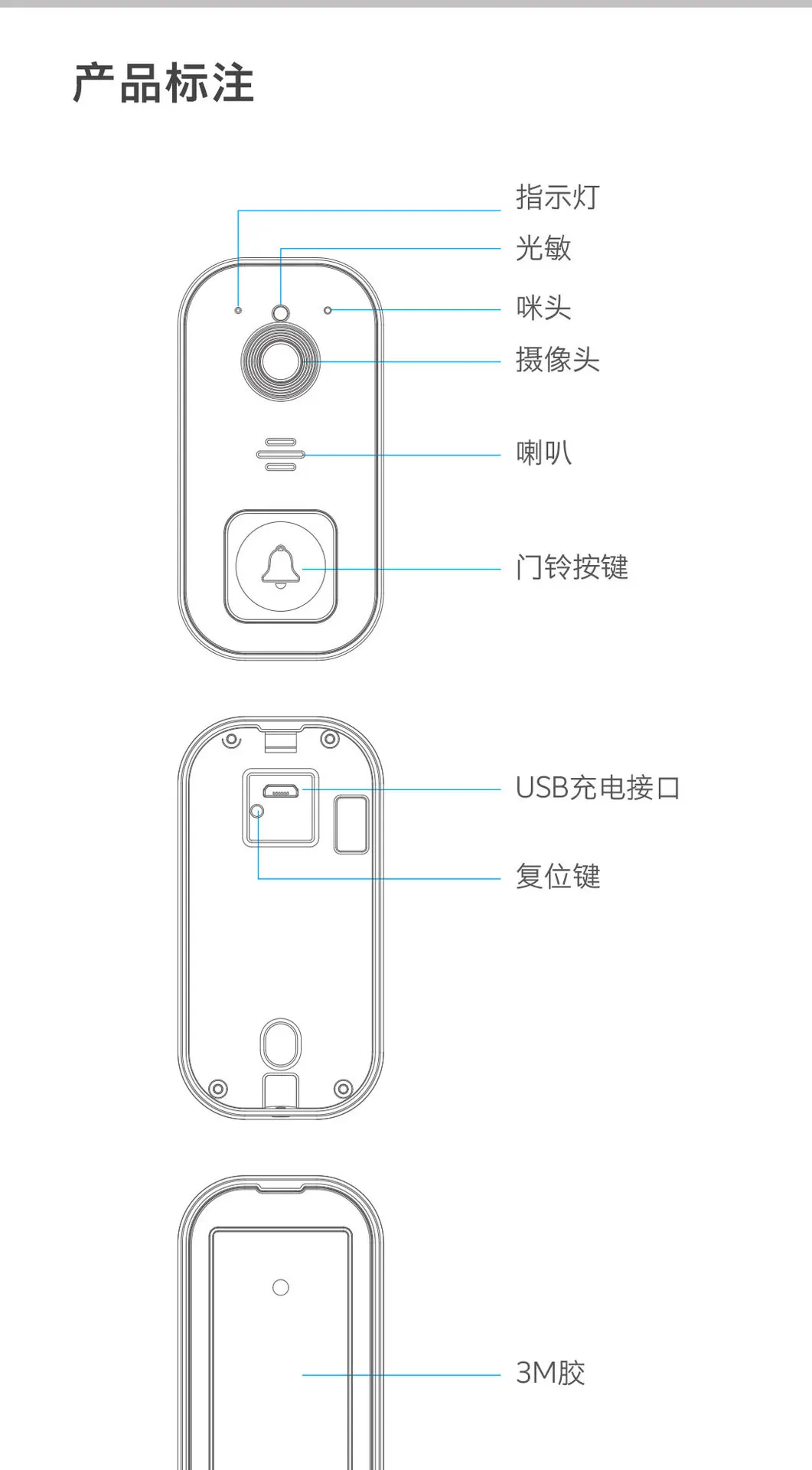 产品标注

指示灯
光敏
咪头
摄像头
喇叭
门铃按键

USB充电接口
复位键

3M胶