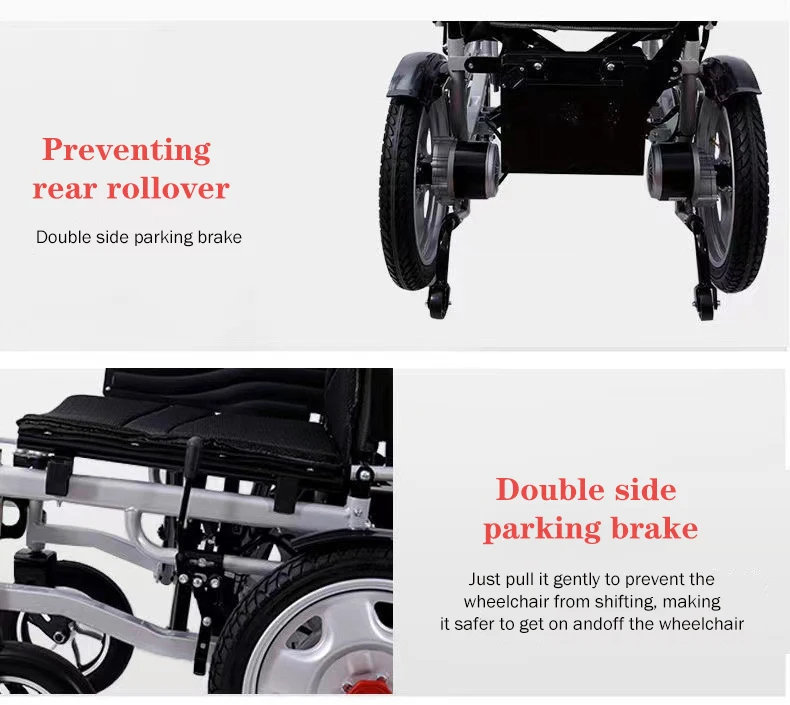 Preventing rear rollover

Double side parking brake

Double side parking brake

Just pull it gently to prevent the wheelchair from shifting, making it safer to get on andoff the wheelchair