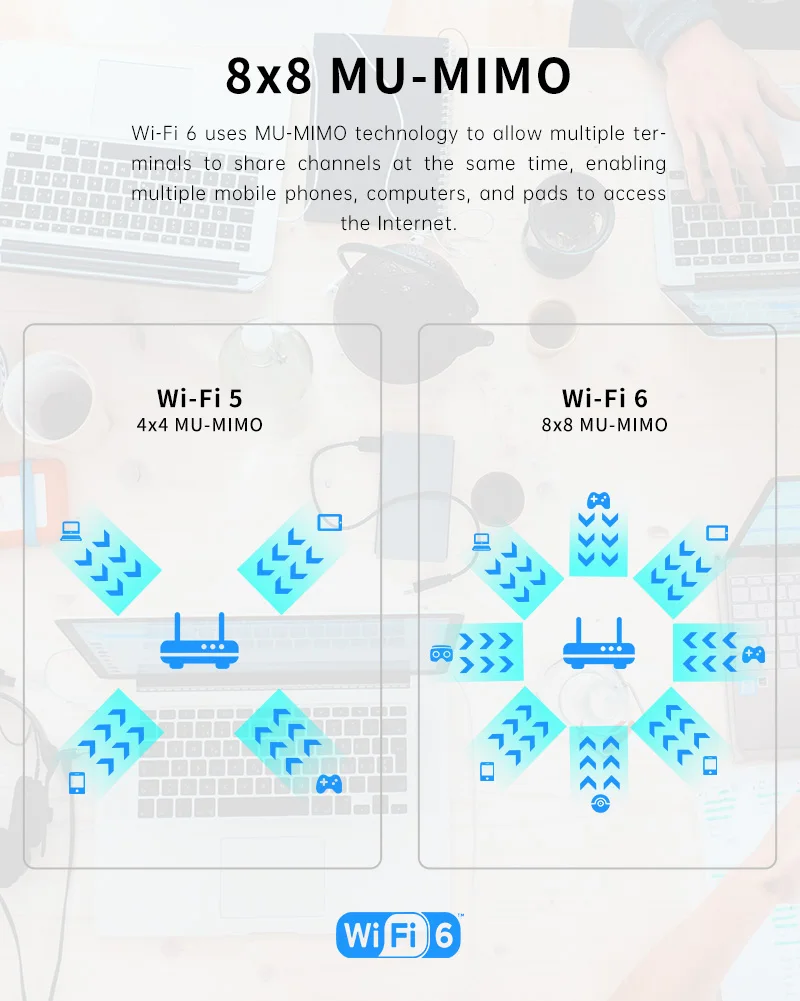 8x8 MU-MIMO

Wi-Fi 6 uses MU-MIMO technology to allow multiple terminals to share channels at the same time, enabling multiple mobile phones, computers, and pads to access the Internet.

Wi-Fi 5
4x4 MU-MIMO

Wi-Fi 6
8x8 MU-MIMO

WiFi 6