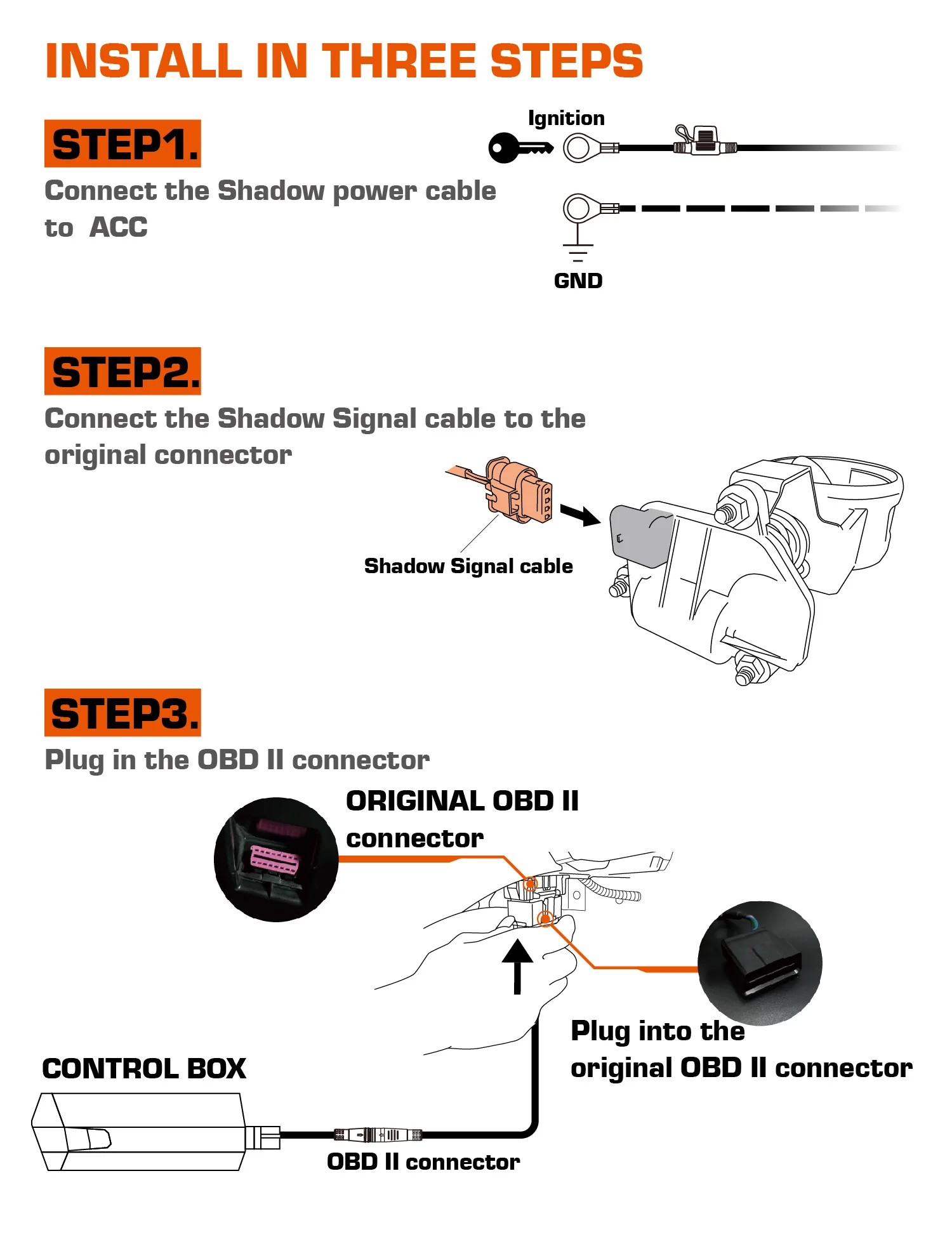 INSTALL IN THREE STEPS

STEP1.

Connect the Shadow power cable to ACC

Ignition

GND

STEP2.

Connect the Shadow Signal cable to the original connector

Shadow Signal cable

STEP3.

Plug in the OBD II connector

ORIGINAL OBD II connector

Plug into the original OBD II connector

CONTROL BOX

OBD II connector