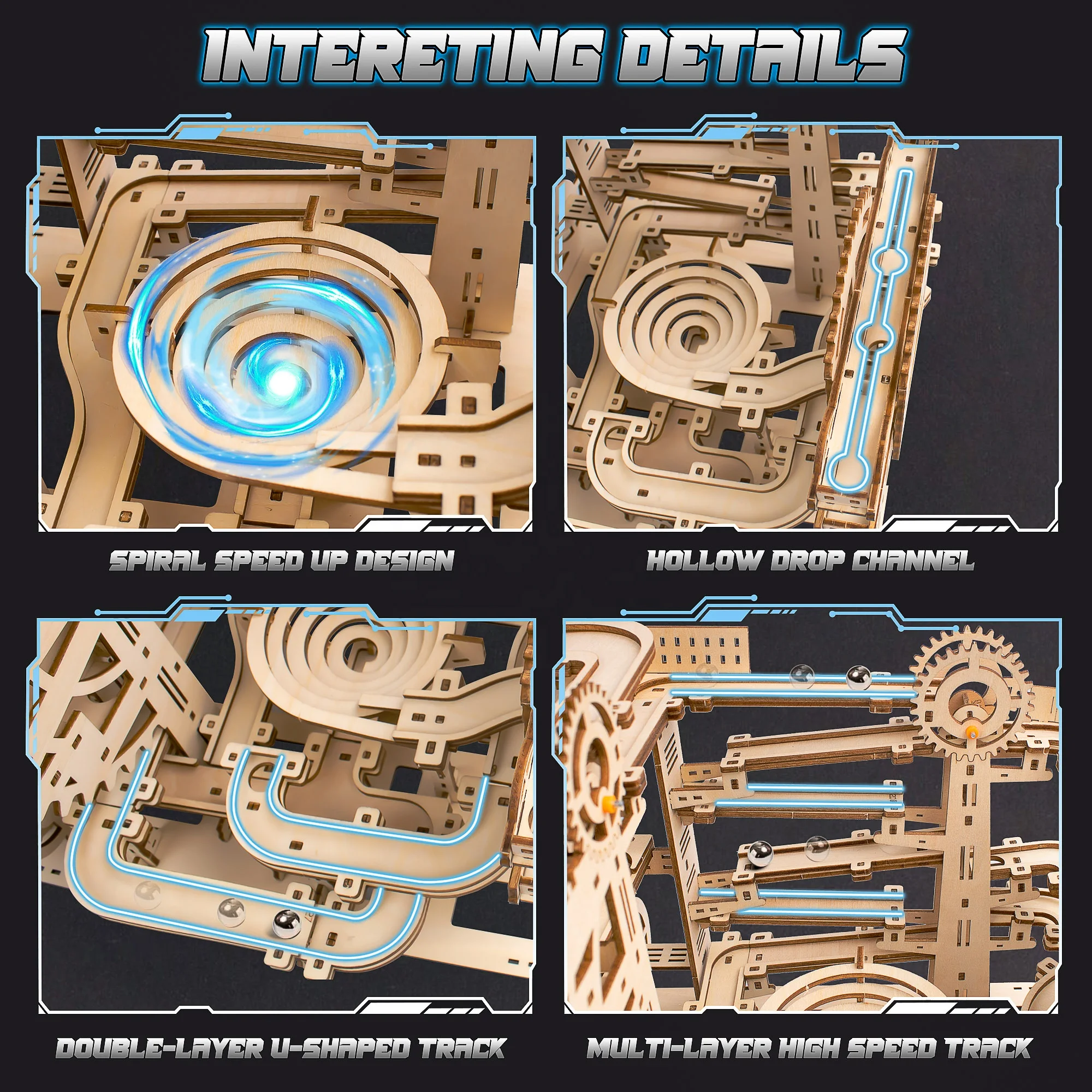 INTERETING DETAILS

SPIRAL SPEED UP DESIGN

HOLLOW DROP CHANNEL

DOUBLE-LAYER U-SHAPED TRACK

MULTI-LAYER HIGH SPEED TRACK