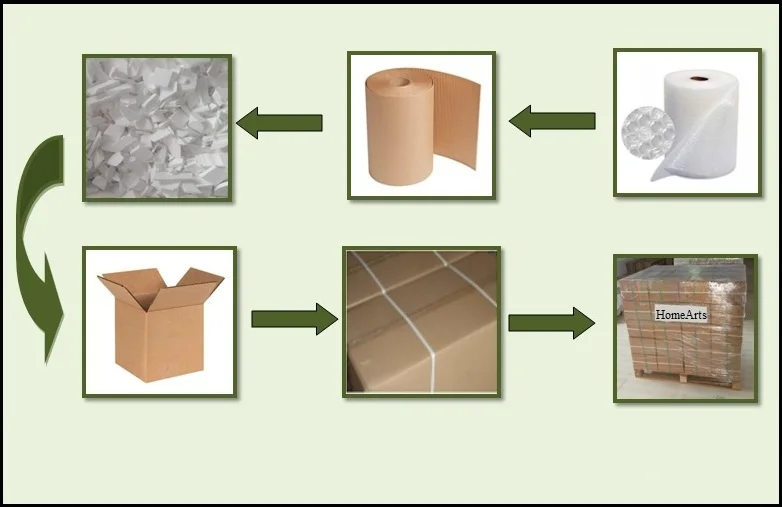 HomeArts