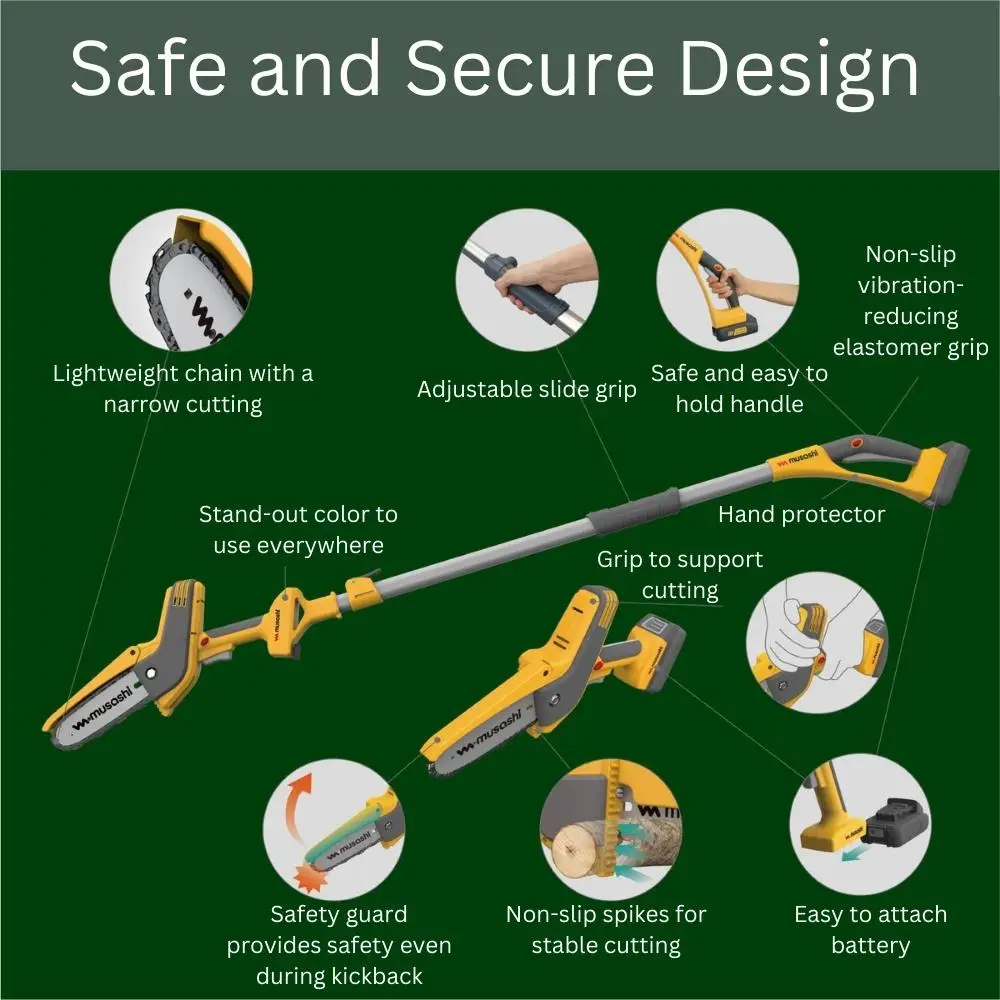 Safe and Secure Design

Lightweight chain with a narrow cutting

Adjustable slide grip

Safe and easy to hold handle

Non-slip vibration-reducing elastomer grip

Stand-out color to use everywhere

musashi

Hand protector

Grip to support cutting

musashi

musashi

musashi

Safety guard provides safety even during kickback

Non-slip spikes for stable cutting

Easy to attach battery