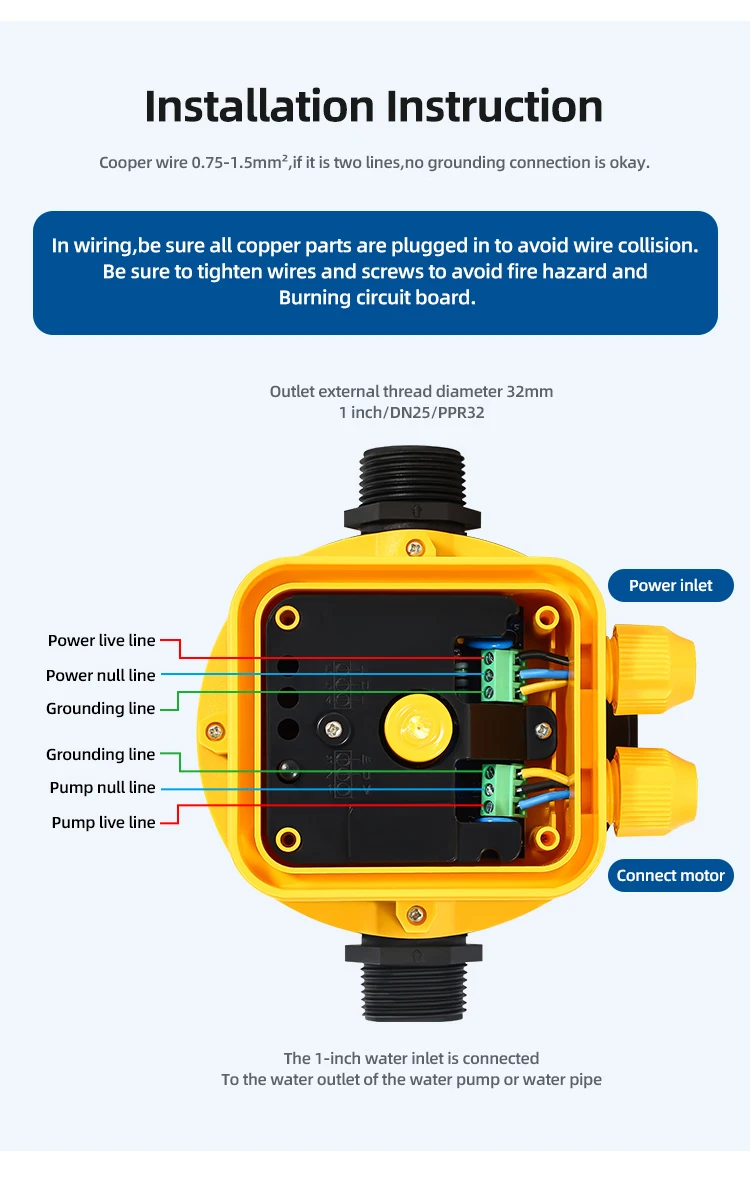 Installation Instruction

Cooper wire 0.75-1.5mm²,if it is two lines,no grounding connection is okay.

In wiring,be sure all copper parts are plugged in to avoid wire collision. Be sure to tighten wires and screws to avoid fire hazard and Burning circuit board.

Outlet external thread diameter 32mm
1 inch/DN25/PPR32

Power inlet

Power live line
Power null line
Grounding line
Grounding line
Pump null line
Pump live line

Connect motor

The 1-inch water inlet is connected
To the water outlet of the water pump or water pipe