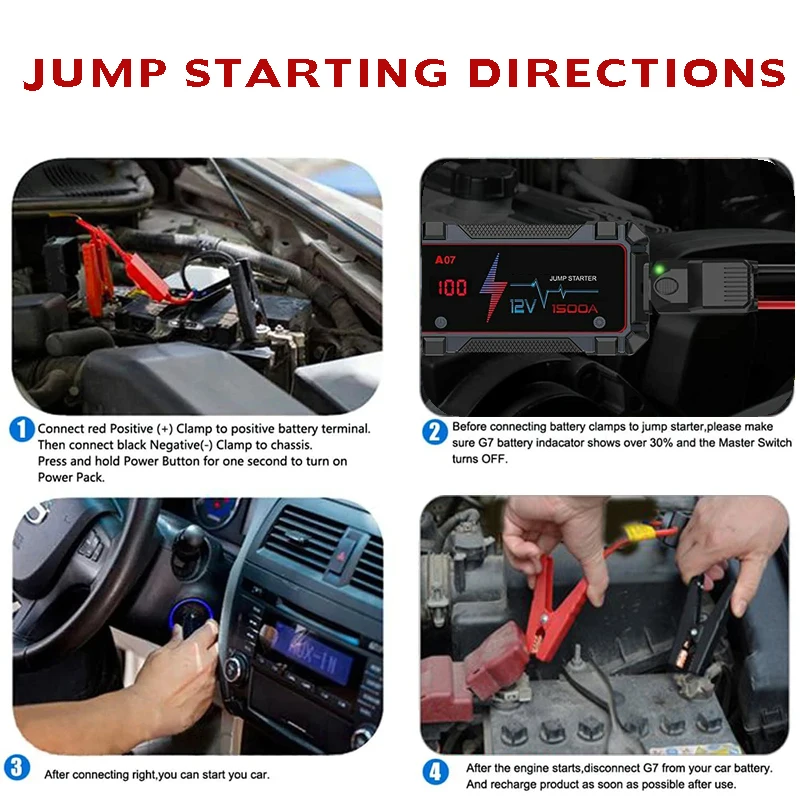 JUMP STARTING DIRECTIONS

A07
100
JUMP STARTER
12V
1500A

1 Connect red Positive (+) Clamp to positive battery terminal. Then connect black Negative(-) Clamp to chassis. Press and hold Power Button for one second to turn on Power Pack.

2 Before connecting battery clamps to jump starter,please make sure G7 battery indacator shows over 30% and the Master Switch turns OFF.

AUX-IN

3 After connecting right,you can start you car.

4 After the engine starts,disconnect G7 from your car battery. And recharge product as soon as possible after use.