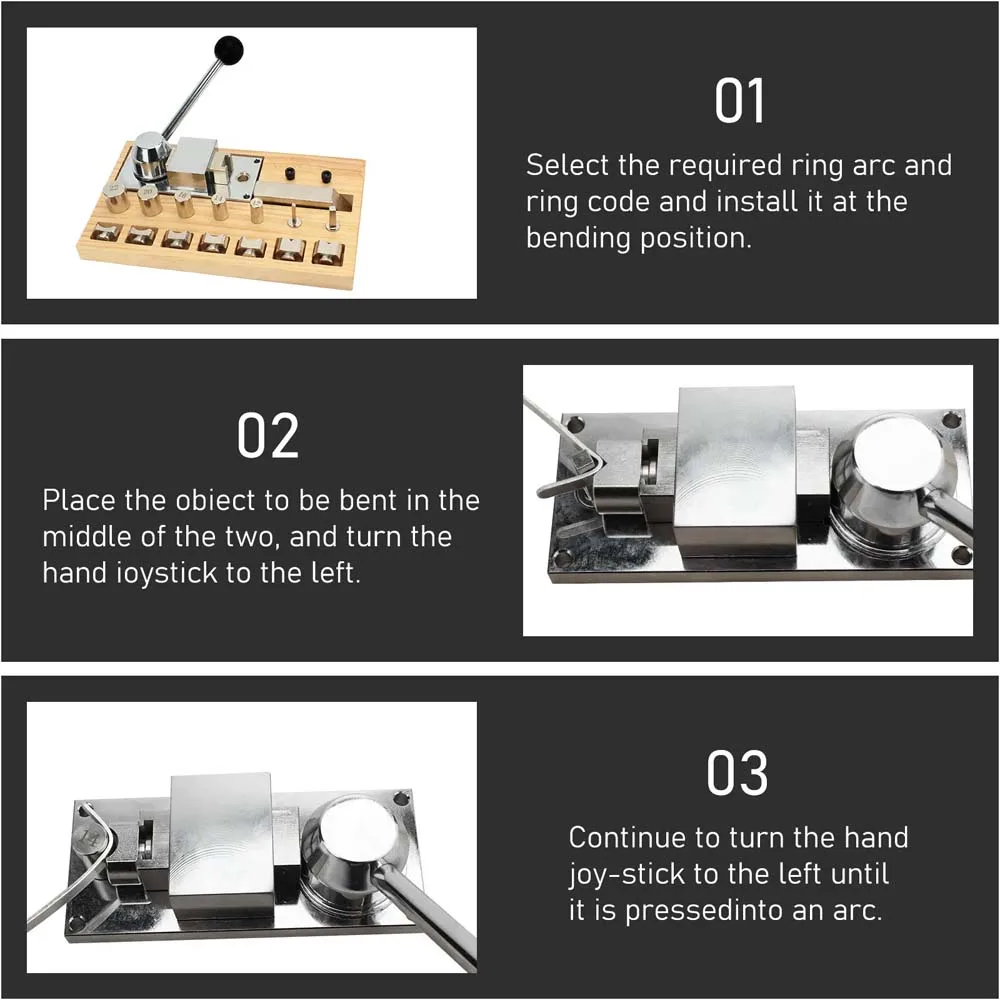 01

Select the required ring arc and ring code and install it at the bending position.

02

Place the obiect to be bent in the middle of the two, and turn the hand ioystick to the left.

03

Continue to turn the hand joy-stick to the left until it is pressedinto an arc.