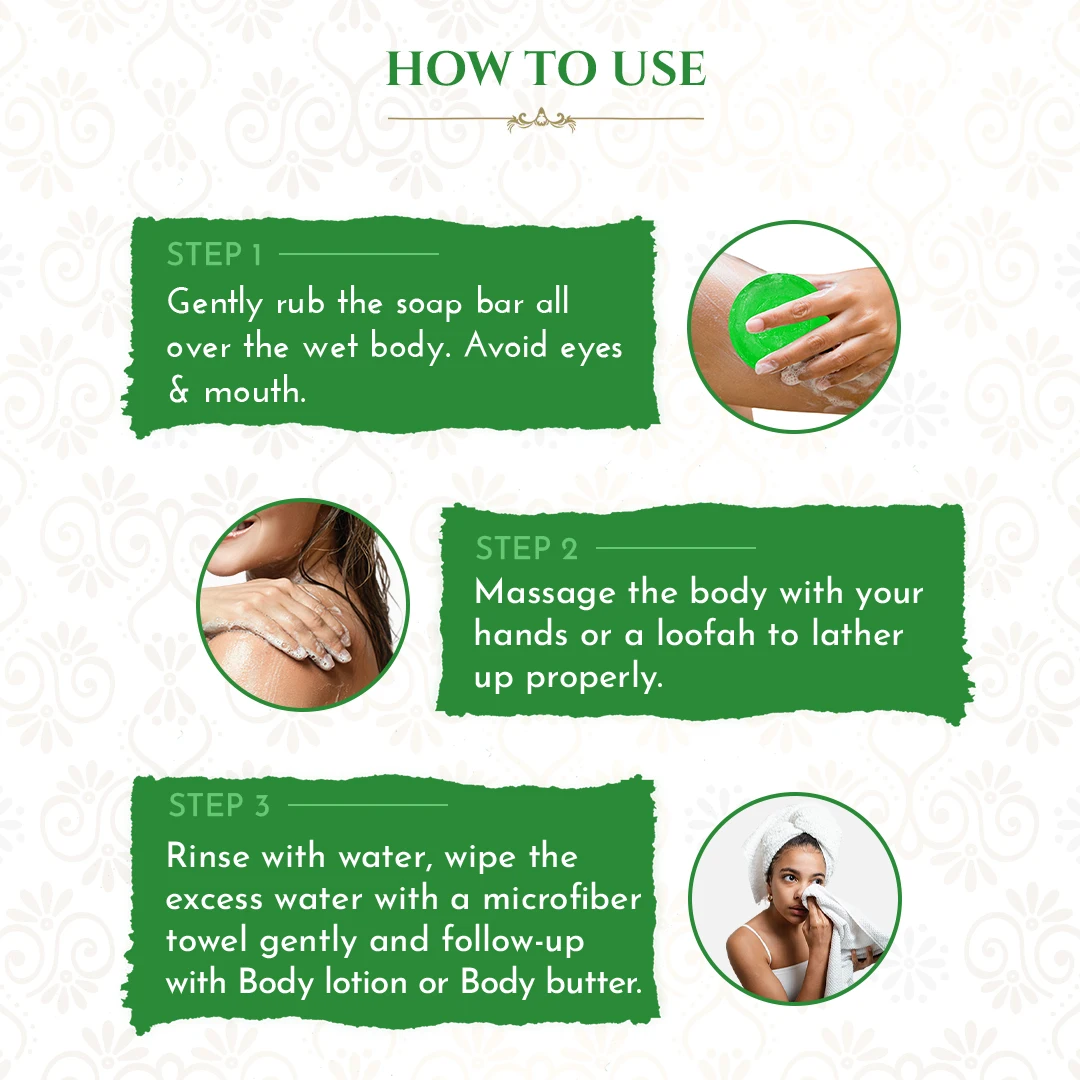 HOW TO USE

STEP 1

Gently rub the soap bar all over the wet body. Avoid eyes & mouth.

STEP 2

Massage the body with your hands or a loofah to lather up properly.

STEP 3

Rinse with water, wipe the excess water with a microfiber towel gently and follow-up with Body lotion or Body butter.