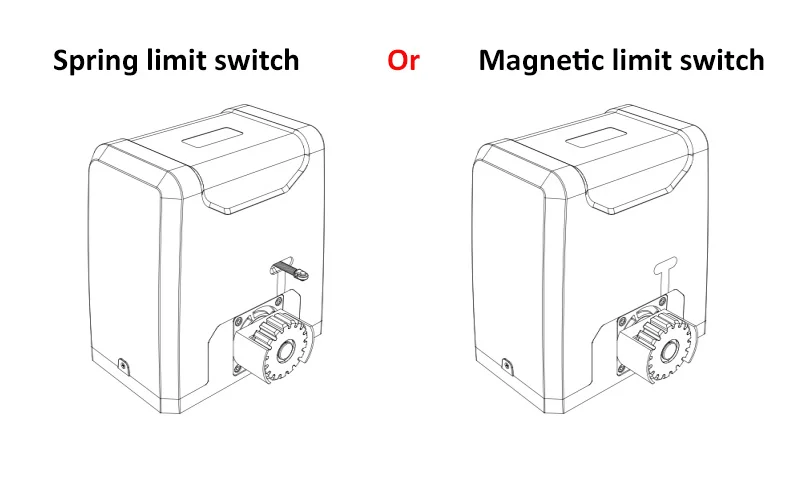 Spring limit switch Or Magnetic limit switch