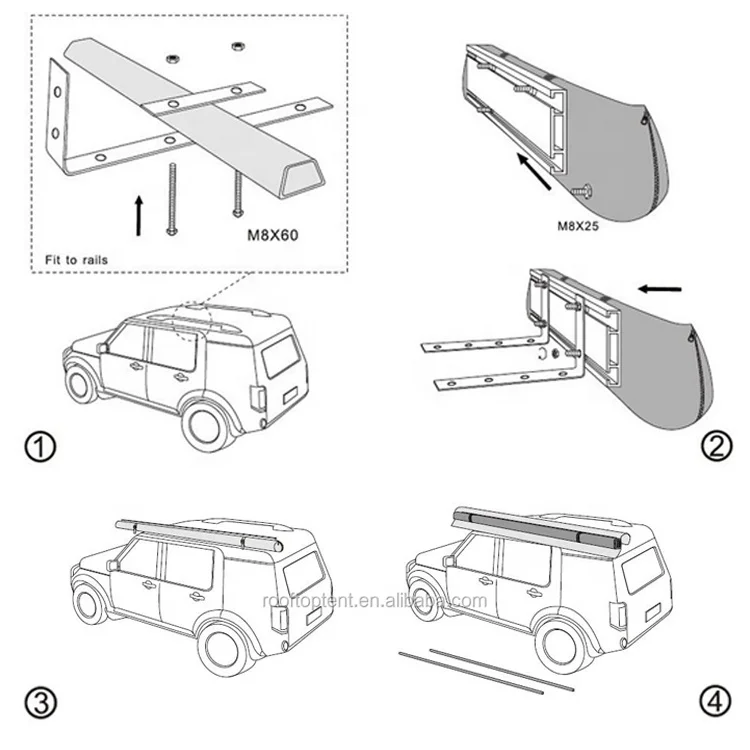 M8X60

Fit to rails

M8X25

①

②

rooftoptent.en.alibaba.com

③

④