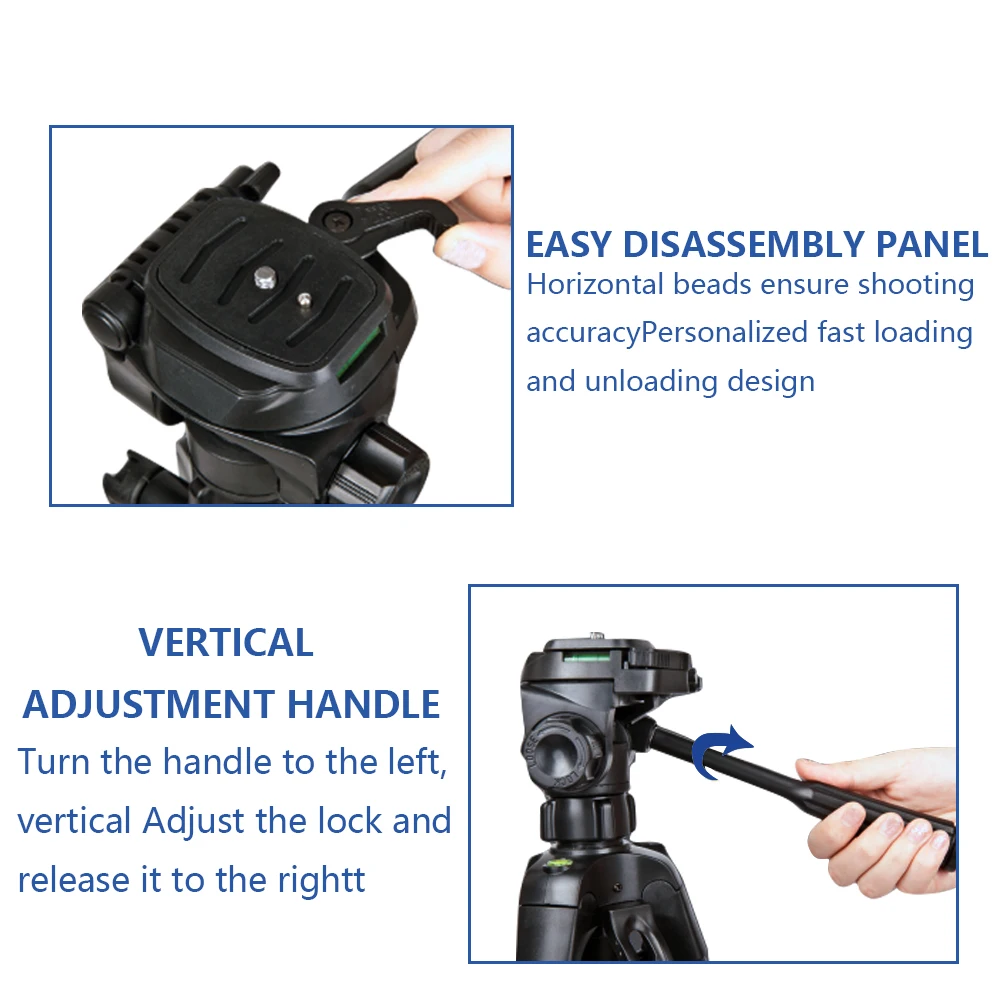 EASY DISASSEMBLY PANEL
Horizontal beads ensure shooting accuracyPersonalized fast loading and unloading design

VERTICAL ADJUSTMENT HANDLE
Turn the handle to the left, vertical Adjust the lock and release it to the rightt