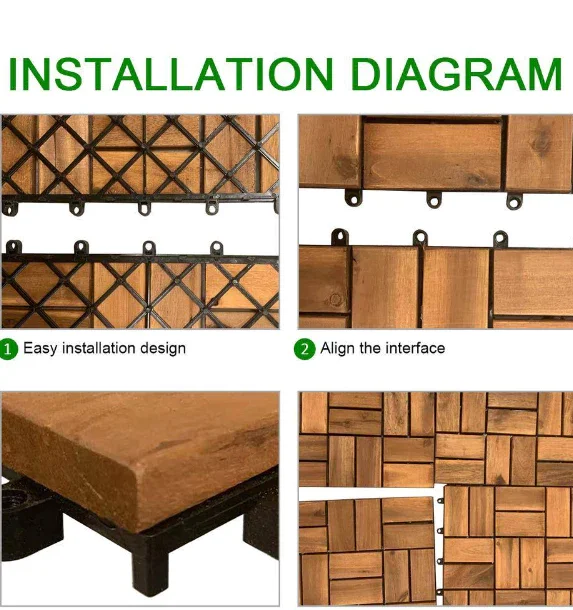 INSTALLATION DIAGRAM

1 Easy installation design

2 Align the interface