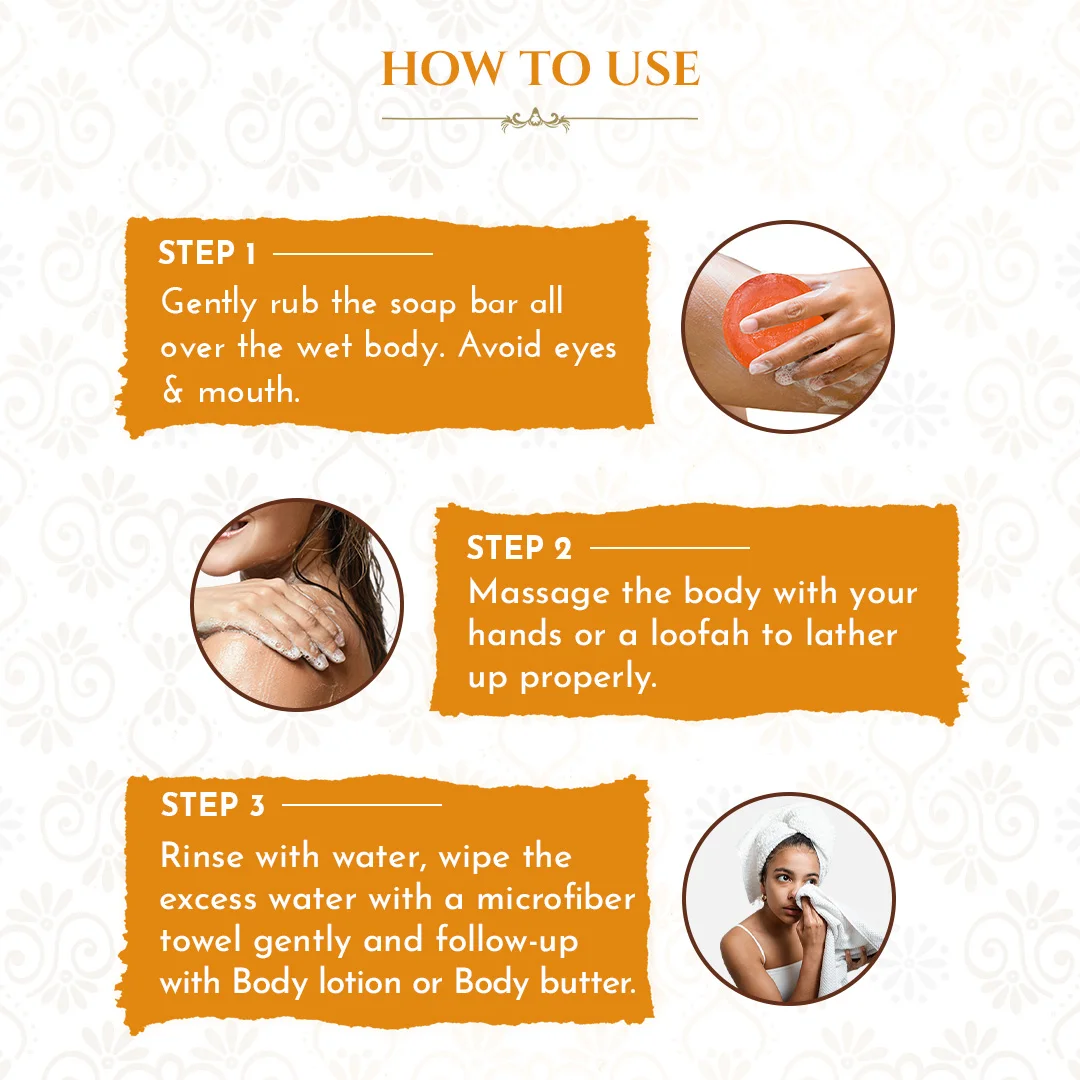 HOW TO USE

STEP 1

Gently rub the soap bar all over the wet body. Avoid eyes & mouth.

STEP 2

Massage the body with your hands or a loofah to lather up properly.

STEP 3

Rinse with water, wipe the excess water with a microfiber towel gently and follow-up with Body lotion or Body butter.