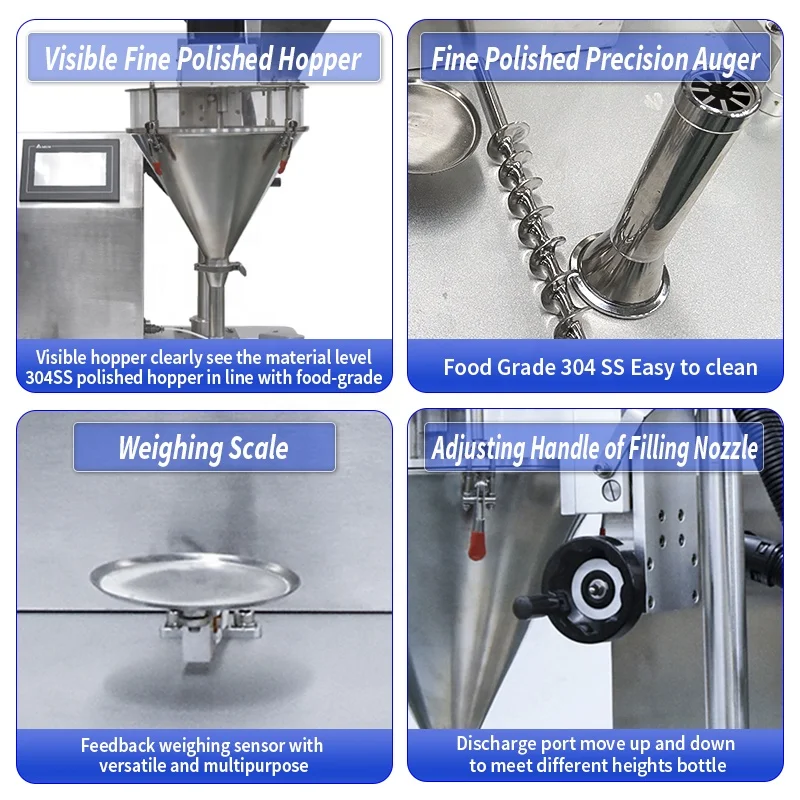 Visible Fine Polished Hopper

Visible hopper clearly see the material level
304SS polished hopper in line with food-grade

Fine Polished Precision Auger

Food Grade 304 SS Easy to clean

Weighing Scale

Feedback weighing sensor with versatile and multipurpose

Adjusting Handle of Filling Nozzle

Discharge port move up and down to meet different heights bottle