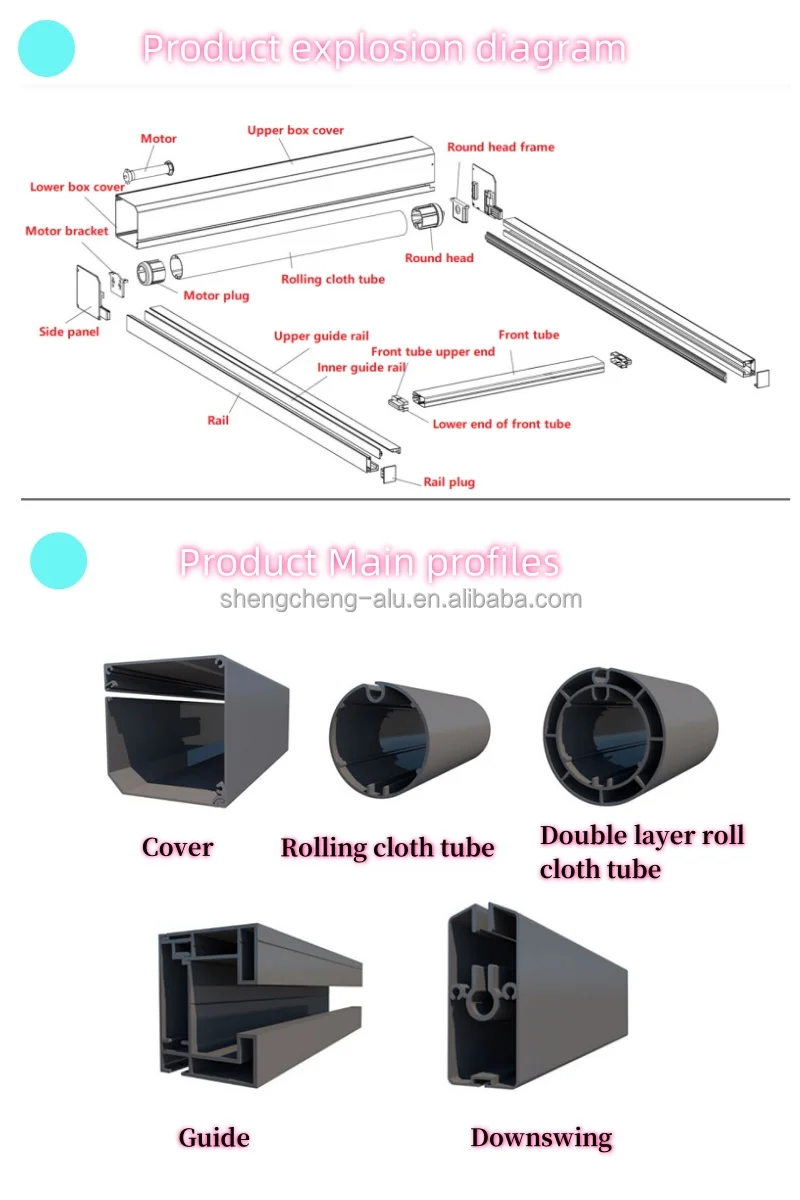 Product explosion diagram

Motor
Upper box cover
Round head frame
Lower box cover
Motor bracket
Round head
Rolling cloth tube
Motor plug
Side panel
Upper guide rail
Front tube
Front tube upper end
Inner guide rail
Rail
Lower end of front tube
Rail plug

Product Main profiles
shengcheng-alu.en.alibaba.com

Cover
Rolling cloth tube
Double layer roll cloth tube
Guide
Downswing