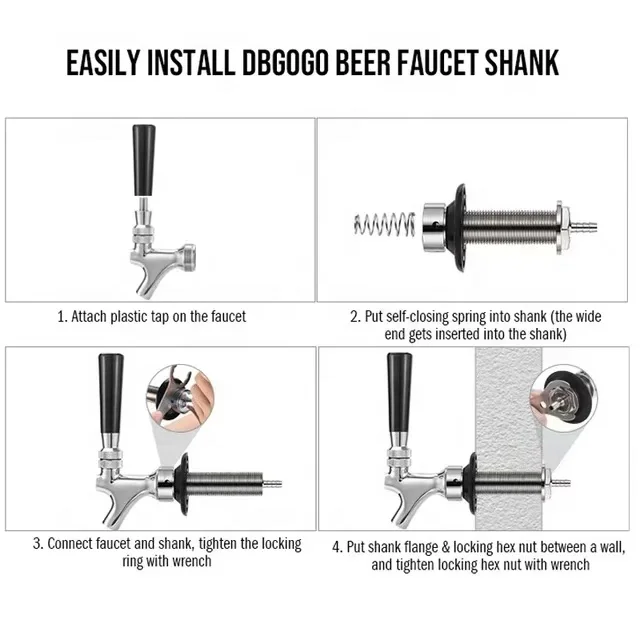 EASILY INSTALL DBGOGO BEER FAUCET SHANK

1. Attach plastic tap on the faucet

2. Put self-closing spring into shank (the wide end gets inserted into the shank)

3. Connect faucet and shank, tighten the locking ring with wrench

4. Put shank flange & locking hex nut between a wall, and tighten locking hex nut with wrench