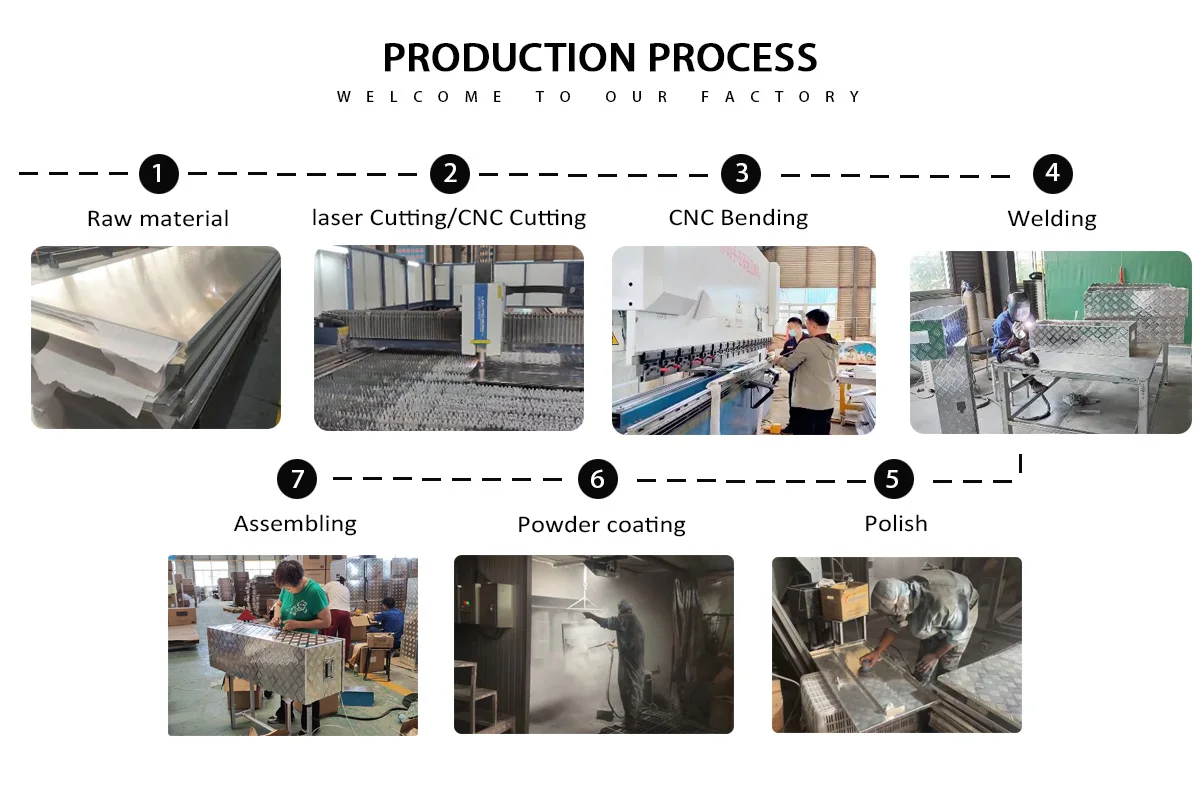 PRODUCTION PROCESS
WELCOME TO OUR FACTORY

1
Raw material

2
laser Cutting/CNC Cutting

3
CNC Bending

4
Welding

7
Assembling

6
Powder coating

5
Polish