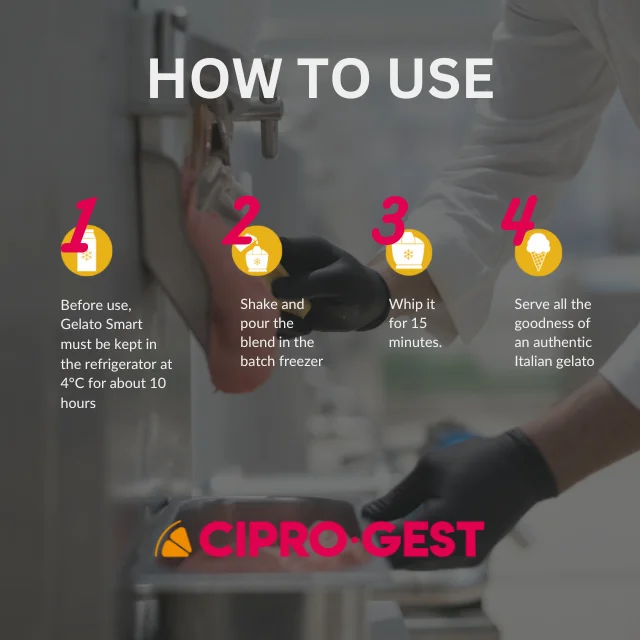 HOW TO USE

1

Before use, Gelato Smart must be kept in the refrigerator at 4°C for about 10 hours

2

Shake and pour the blend in the batch freezer

3

Whip it for 15 minutes.

4

Serve all the goodness of an authentic Italian gelato

CIPRO·GEST