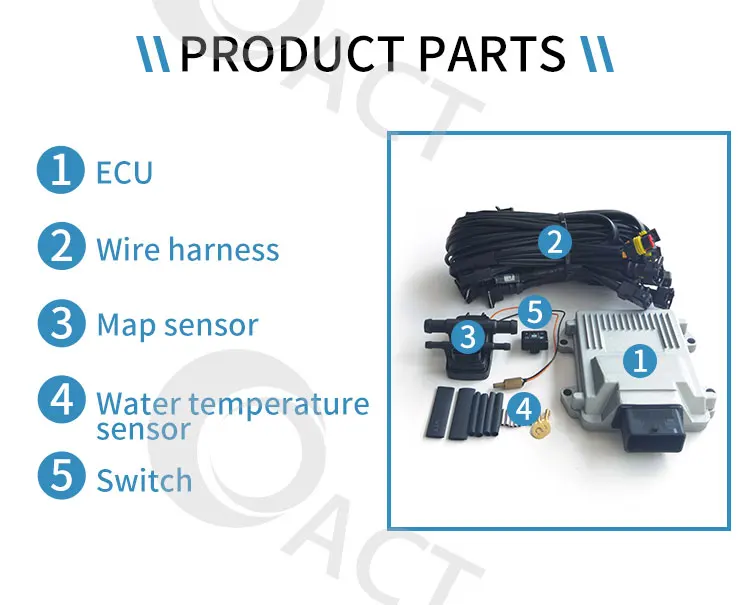 PRODUCT PARTS

1 ECU

2 Wire harness

3 Map sensor

4 Water temperature sensor

5 Switch

2

5

3

1

4

ACT

ACT