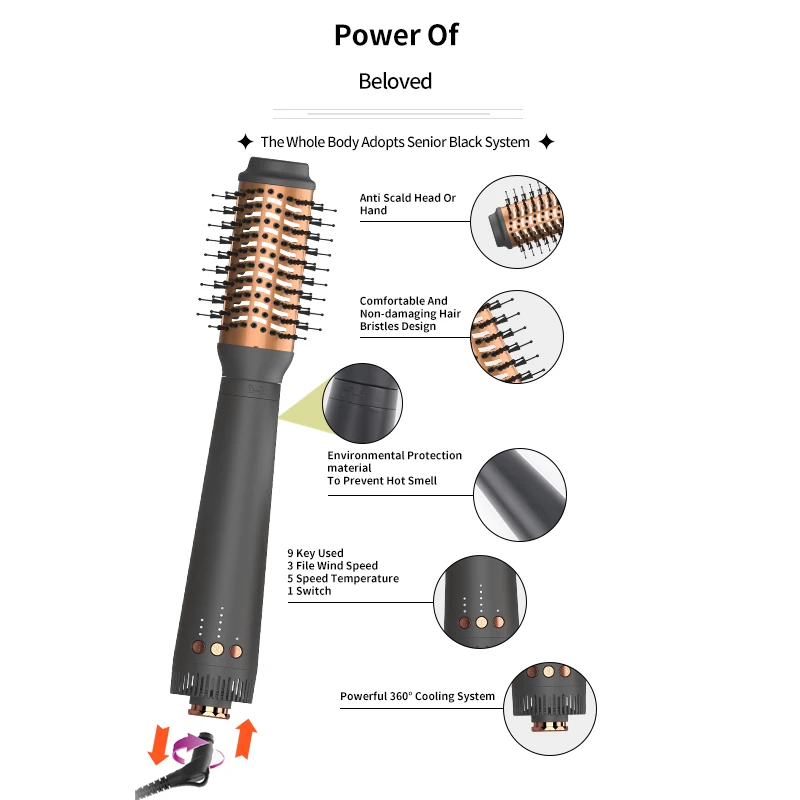 Power Of

Beloved

✦ The Whole Body Adopts Senior Black System ✦

Anti Scald Head Or Hand

Comfortable And Non-damaging Hair Bristles Design

Environmental Protection material To Prevent Hot Smell

9 Key Used
3 File Wind Speed
5 Speed Temperature
1 Switch

Powerful 360° Cooling System