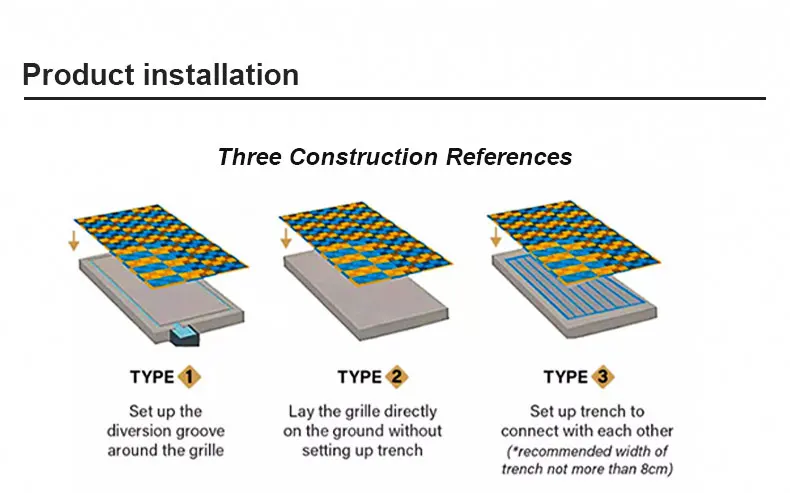 Product installation

Three Construction References

TYPE 1

Set up the diversion groove around the grille

TYPE 2

Lay the grille directly on the ground without setting up trench

TYPE 3

Set up trench to connect with each other

(*recommended width of trench not more than 8cm)