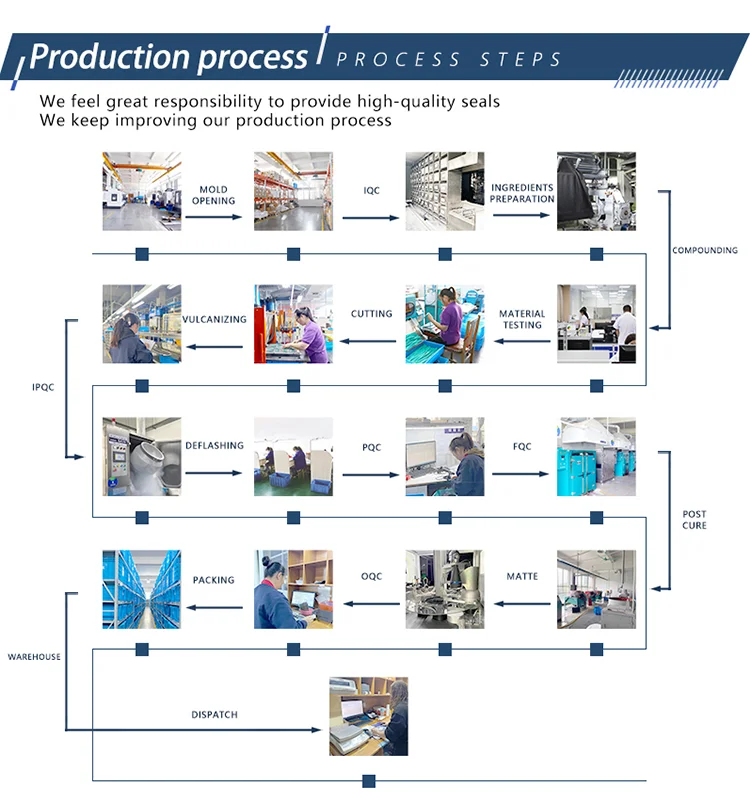 Production process PROCESS STEPS

We feel great responsibility to provide high-quality seals
We keep improving our production process

MOLD OPENING

IQC

INGREDIENTS PREPARATION

COMPOUNDING

MATERIAL TESTING

CUTTING

VULCANIZING

IPQC

DEFLASHING

PQC

FQC

POST CURE

MATTE

OQC

PACKING

WAREHOUSE

DISPATCH