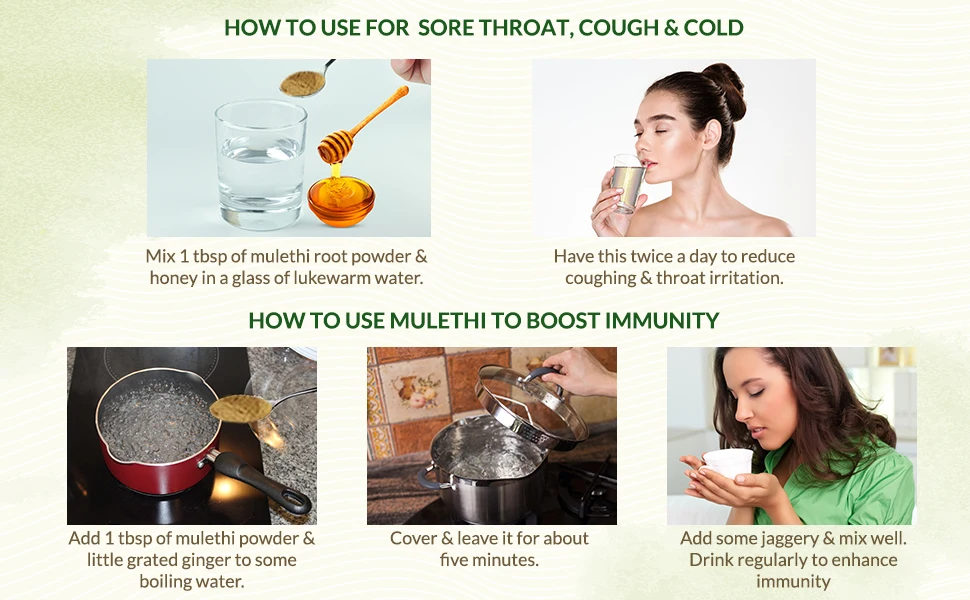 HOW TO USE FOR SORE THROAT, COUGH & COLD

Mix 1 tbsp of mulethi root powder & honey in a glass of lukewarm water.

Have this twice a day to reduce coughing & throat irritation.

HOW TO USE MULETHI TO BOOST IMMUNITY

Add 1 tbsp of mulethi powder & little grated ginger to some boiling water.

Cover & leave it for about five minutes.

Add some jaggery & mix well. Drink regularly to enhance immunity