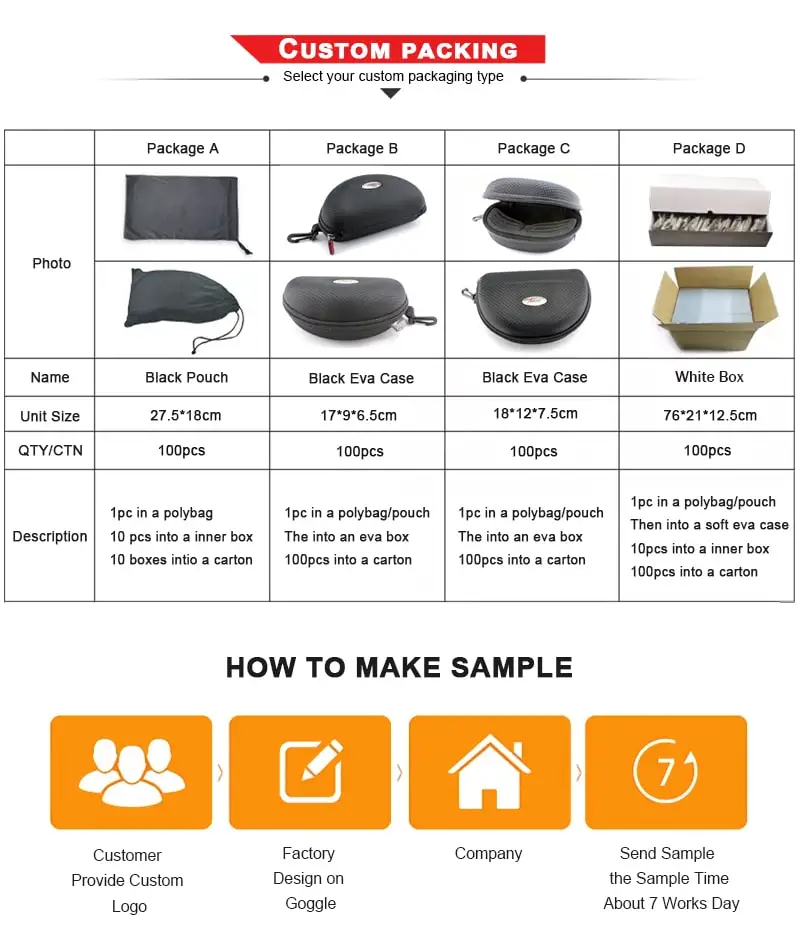 CUSTOM PACKING
Select your custom packaging type

|  | Package A | Package B | Package C | Package D |
|---|---|---|---|---|
| Photo |  |  |  |  |
| Name | Black Pouch | Black Eva Case | Black Eva Case | White Box |
| Unit Size | 27.5*18cm | 17*9*6.5cm | 18*12*7.5cm | 76*21*12.5cm |
| QTY/CTN | 100pcs | 100pcs | 100pcs | 100pcs |
| Description | 1pc in a polybag 10 pcs into a inner box 10 boxes intio a carton | 1pc in a polybag/pouch The into an eva box 100pcs into a carton | 1pc in a polybag/pouch The into an eva box 100pcs into a carton | 1pc in a polybag/pouch Then into a soft eva case 10pcs into a inner box 100pcs into a carton |

HOW TO MAKE SAMPLE

7

Customer Provide Custom Logo

Factory Design on Goggle

Company

Send Sample the Sample Time About 7 Works Day