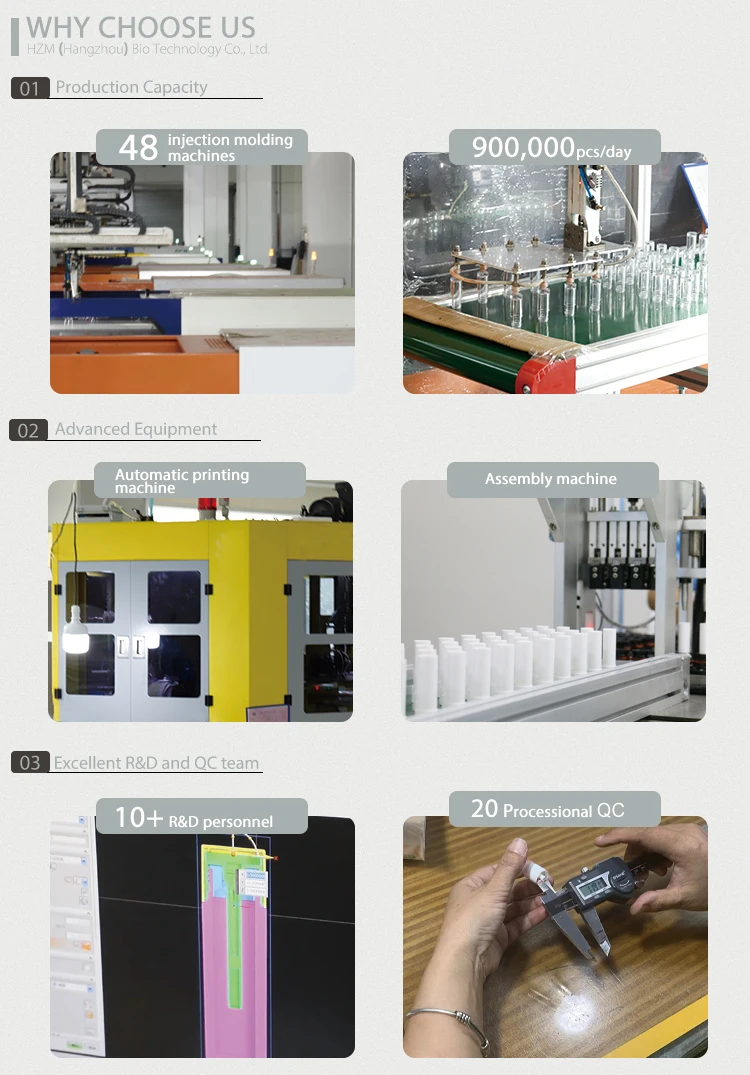 WHY CHOOSE US
HZM (Hangzhou) Bio Technology Co., Ltd.

01 Production Capacity

48 injection molding machines

900,000pcs/day

02 Advanced Equipment

Automatic printing machine

Assembly machine

03 Excellent R&D and QC team

10+ R&D personnel

20 Processional QC