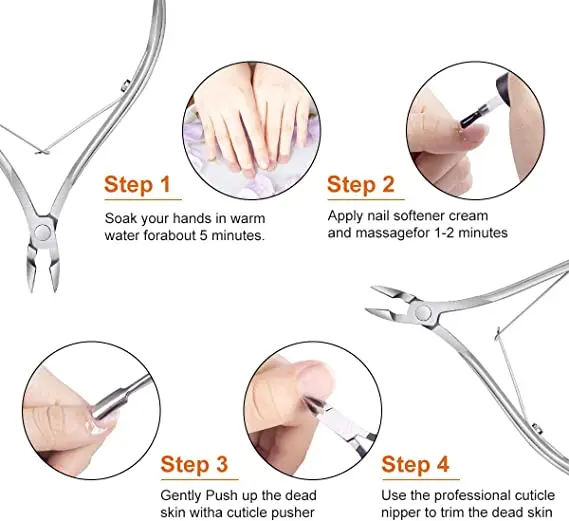 Step 1

Soak your hands in warm water forabout 5 minutes.

Step 2

Apply nail softener cream and massagefor 1-2 minutes

Step 3

Gently Push up the dead skin witha cuticle pusher

Step 4

Use the professional cuticle nipper to trim the dead skin