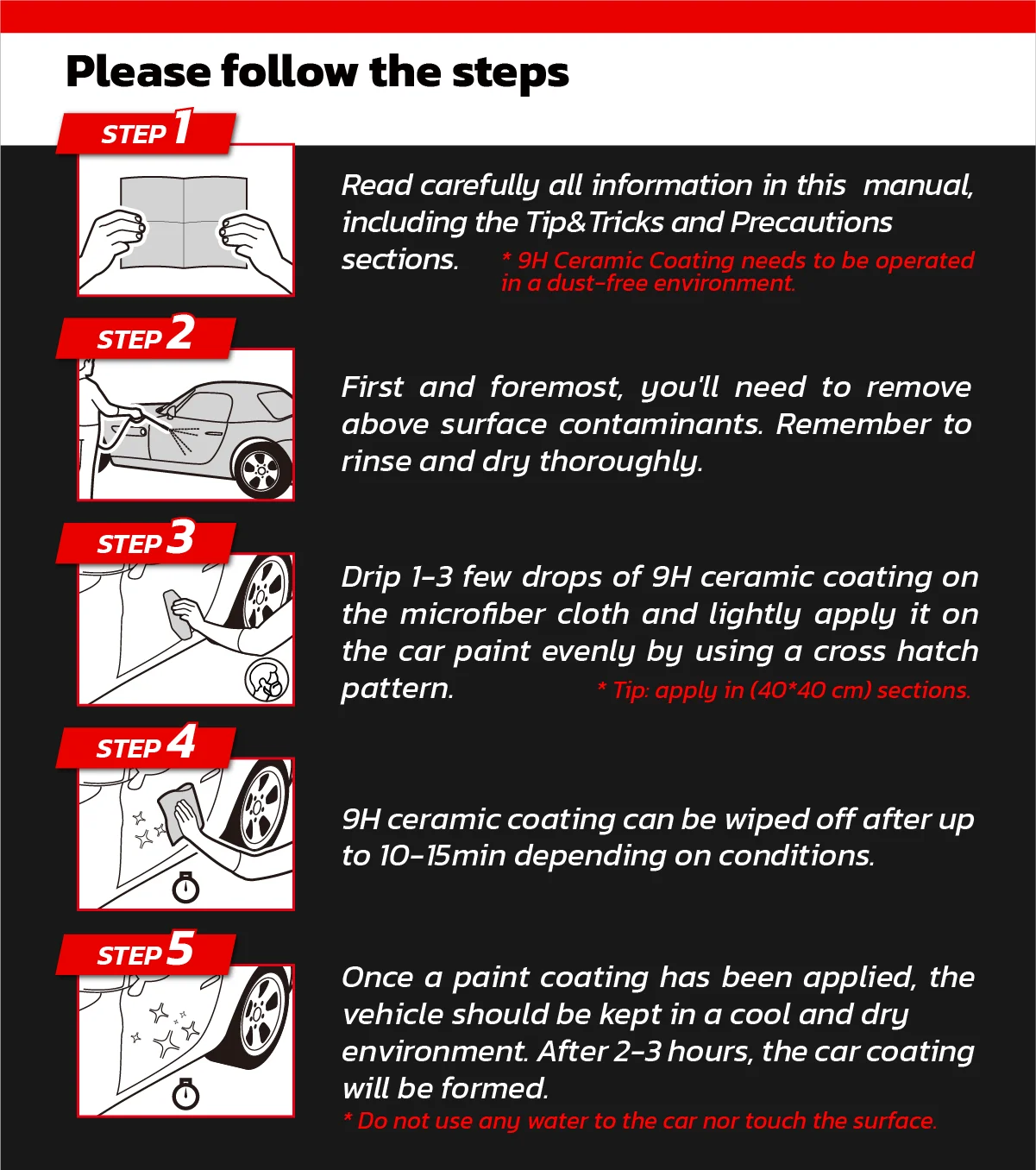 Please follow the steps

STEP 1

Read carefully all information in this manual, including the Tip&Tricks and Precautions sections.

* 9H Ceramic Coating needs to be operated in a dust-free environment.

STEP 2

First and foremost, you'll need to remove above surface contaminants. Remember to rinse and dry thoroughly.

STEP 3

Drip 1-3 few drops of 9H ceramic coating on the microfiber cloth and lightly apply it on the car paint evenly by using a cross hatch pattern.

* Tip: apply in (40*40 cm) sections.

STEP 4

9H ceramic coating can be wiped off after up to 10-15min depending on conditions.

STEP 5

Once a paint coating has been applied, the vehicle should be kept in a cool and dry environment. After 2-3 hours, the car coating will be formed.

* Do not use any water to the car nor touch the surface.