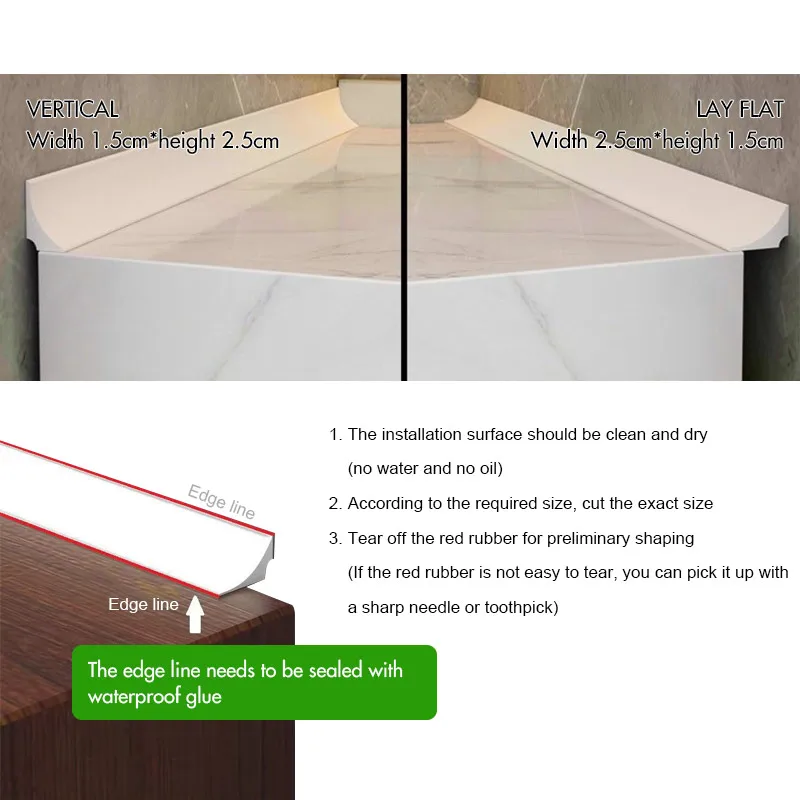 VERTICAL
Width 1.5cm*height 2.5cm

LAY FLAT
Width 2.5cm*height 1.5cm

Edge line

Edge line

The edge line needs to be sealed with waterproof glue

1. The installation surface should be clean and dry (no water and no oil)

2. According to the required size, cut the exact size

3. Tear off the red rubber for preliminary shaping (If the red rubber is not easy to tear, you can pick it up with a sharp needle or toothpick)