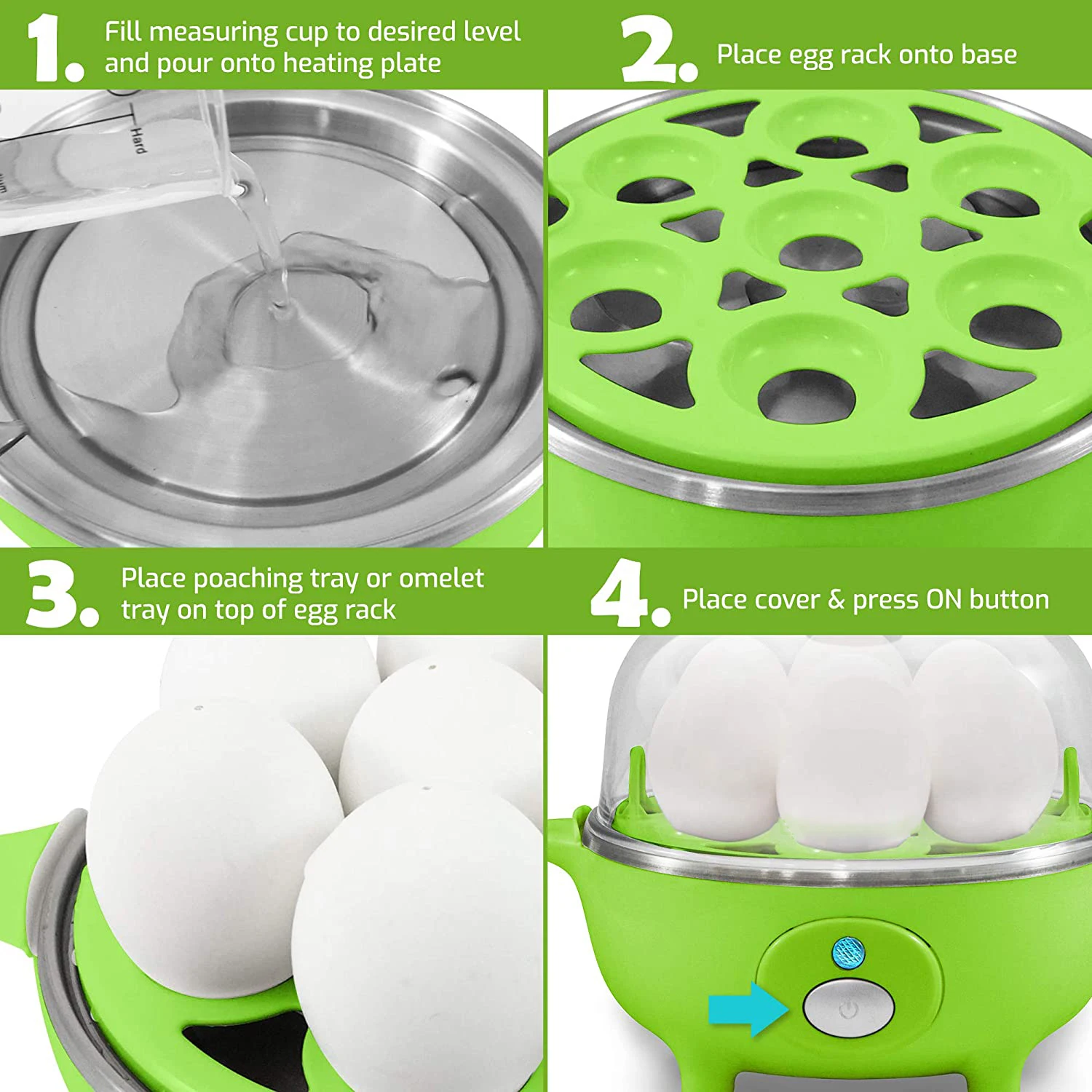 1. Fill measuring cup to desired level and pour onto heating plate

2. Place egg rack onto base

Hard

3. Place poaching tray or omelet tray on top of egg rack

4. Place cover & press ON button