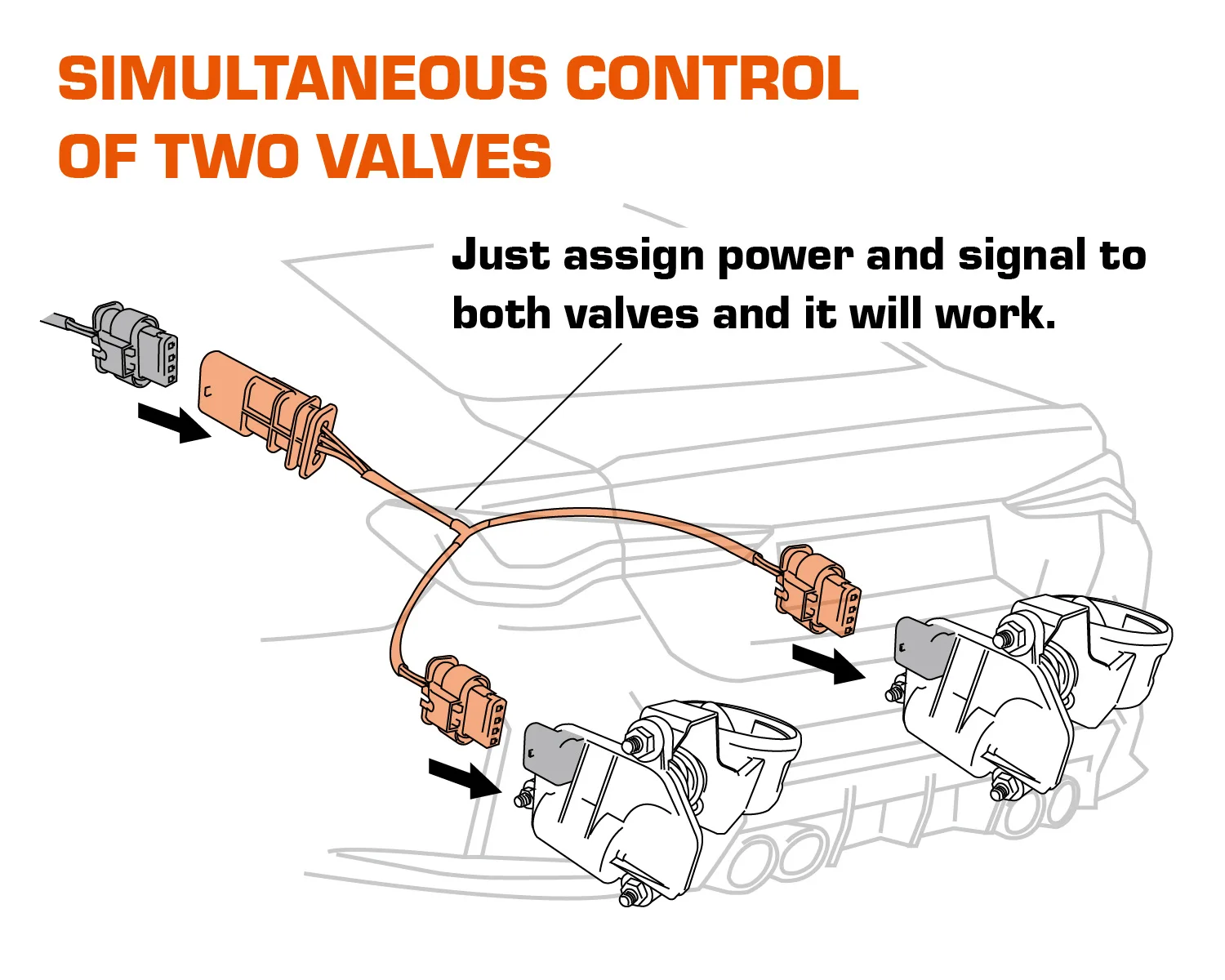 SIMULTANEOUS CONTROL OF TWO VALVES

Just assign power and signal to both valves and it will work.