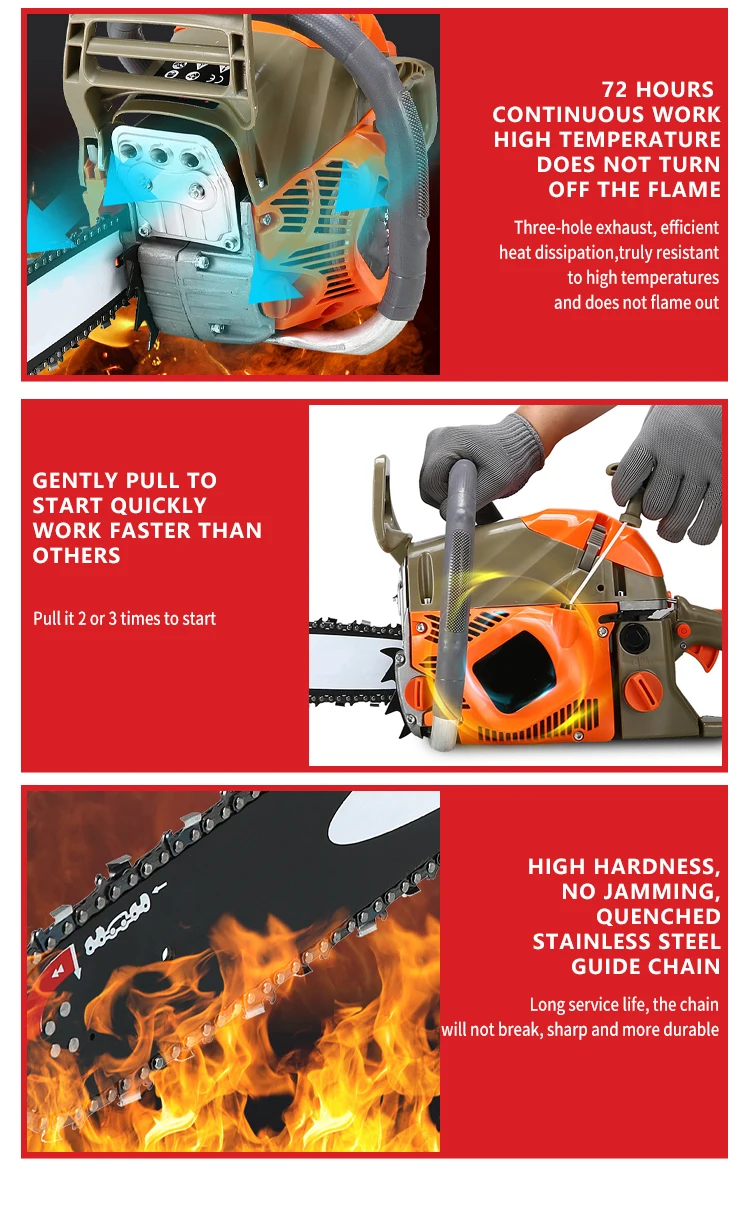 72 HOURS CONTINUOUS WORK HIGH TEMPERATURE DOES NOT TURN OFF THE FLAME

Three-hole exhaust, efficient heat dissipation,truly resistant to high temperatures and does not flame out

GENTLY PULL TO START QUICKLY WORK FASTER THAN OTHERS

Pull it 2 or 3 times to start

HIGH HARDNESS, NO JAMMING, QUENCHED STAINLESS STEEL GUIDE CHAIN

Long service life, the chain will not break, sharp and more durable