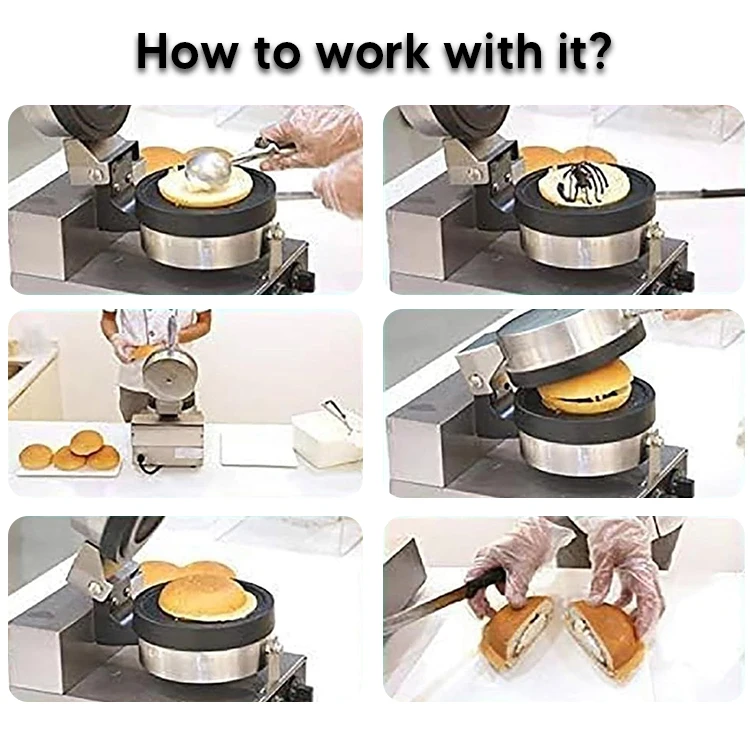 How to work with it?