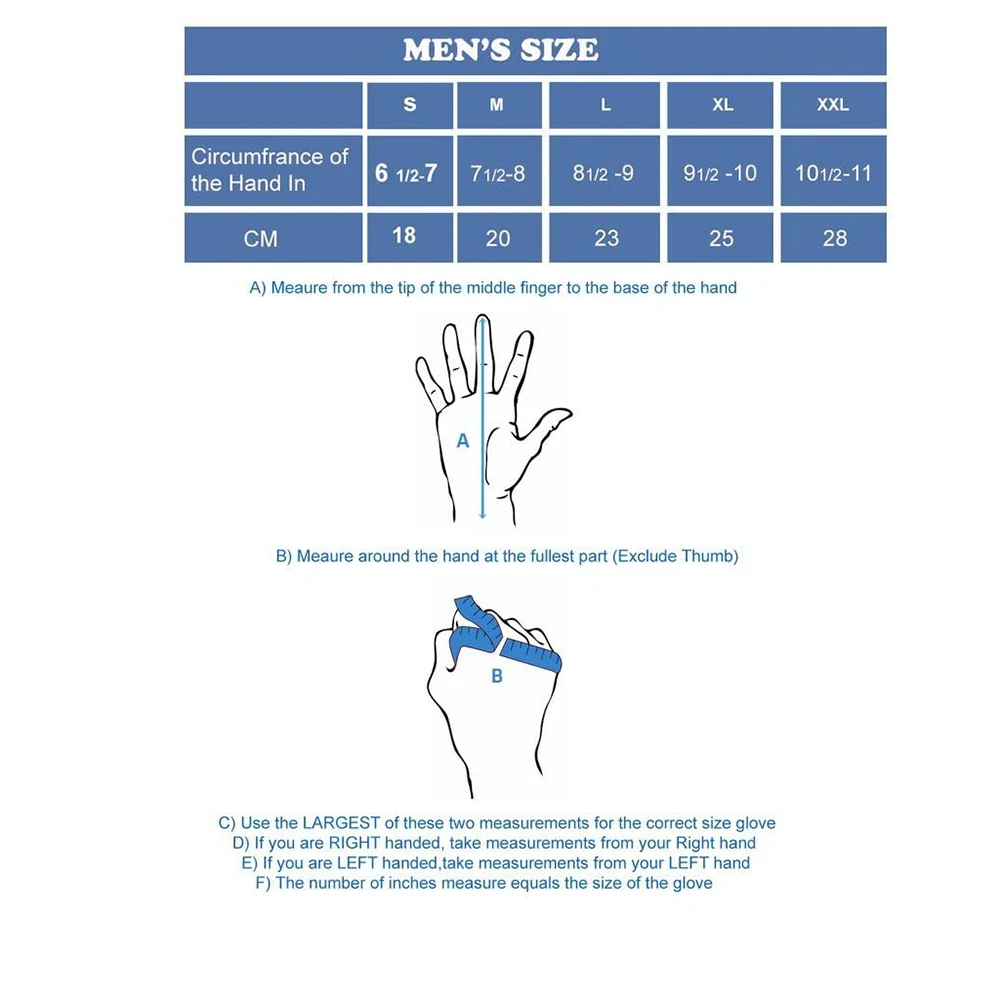 MEN'S SIZE

| | S | M | L | XL | XXL |
|---|---|---|---|---|---|
| Circumfrance of the Hand In | 6 1/2-7 | 71/2-8 | 81/2 -9 | 91/2 -10 | 101/2-11 |
| CM | 18 | 20 | 23 | 25 | 28 |

A) Meaure from the tip of the middle finger to the base of the hand

A

B) Meaure around the hand at the fullest part (Exclude Thumb)

B

C) Use the LARGEST of these two measurements for the correct size glove
D) If you are RIGHT handed, take measurements from your Right hand
E) If you are LEFT handed,take measurements from your LEFT hand
F) The number of inches measure equals the size of the glove