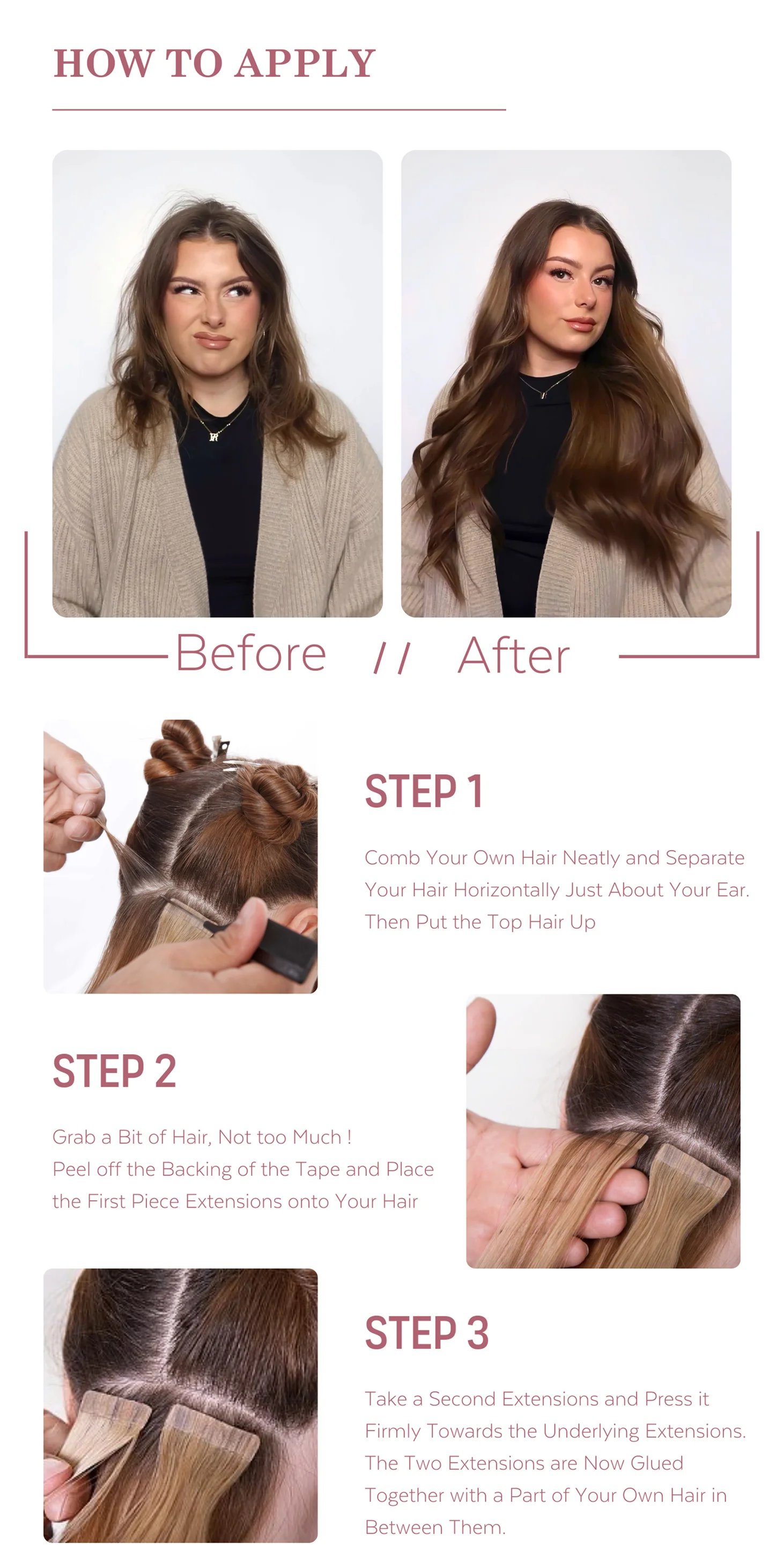 HOW TO APPLY

Before // After

STEP 1

Comb Your Own Hair Neatly and Separate Your Hair Horizontally Just About Your Ear. Then Put the Top Hair Up

STEP 2

Grab a Bit of Hair, Not too Much !
Peel off the Backing of the Tape and Place the First Piece Extensions onto Your Hair

STEP 3

Take a Second Extensions and Press it Firmly Towards the Underlying Extensions. The Two Extensions are Now Glued Together with a Part of Your Own Hair in Between Them.