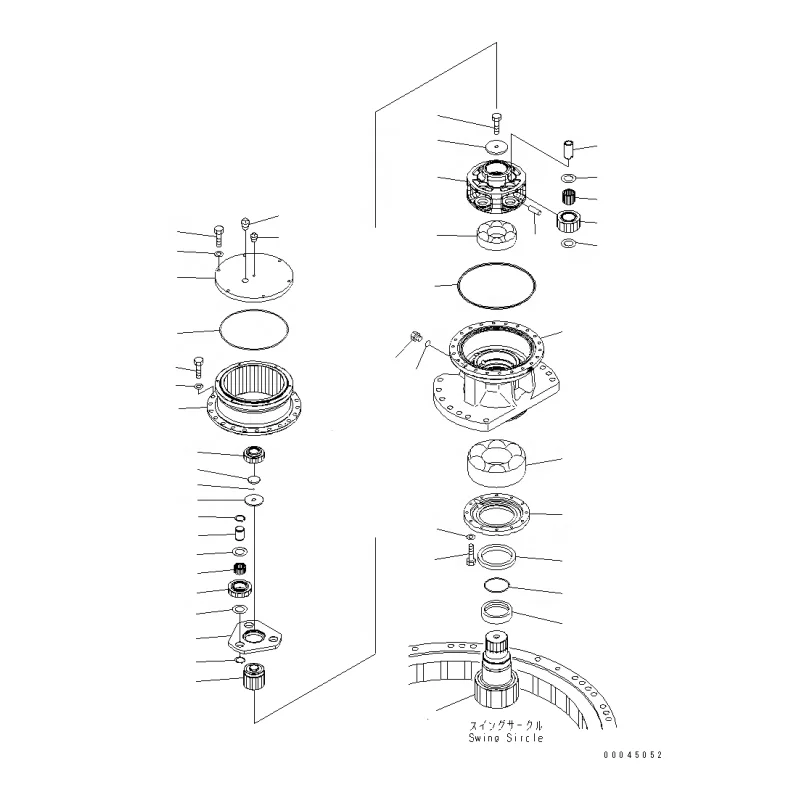 スイングサークル
Swing Sircle

00045052