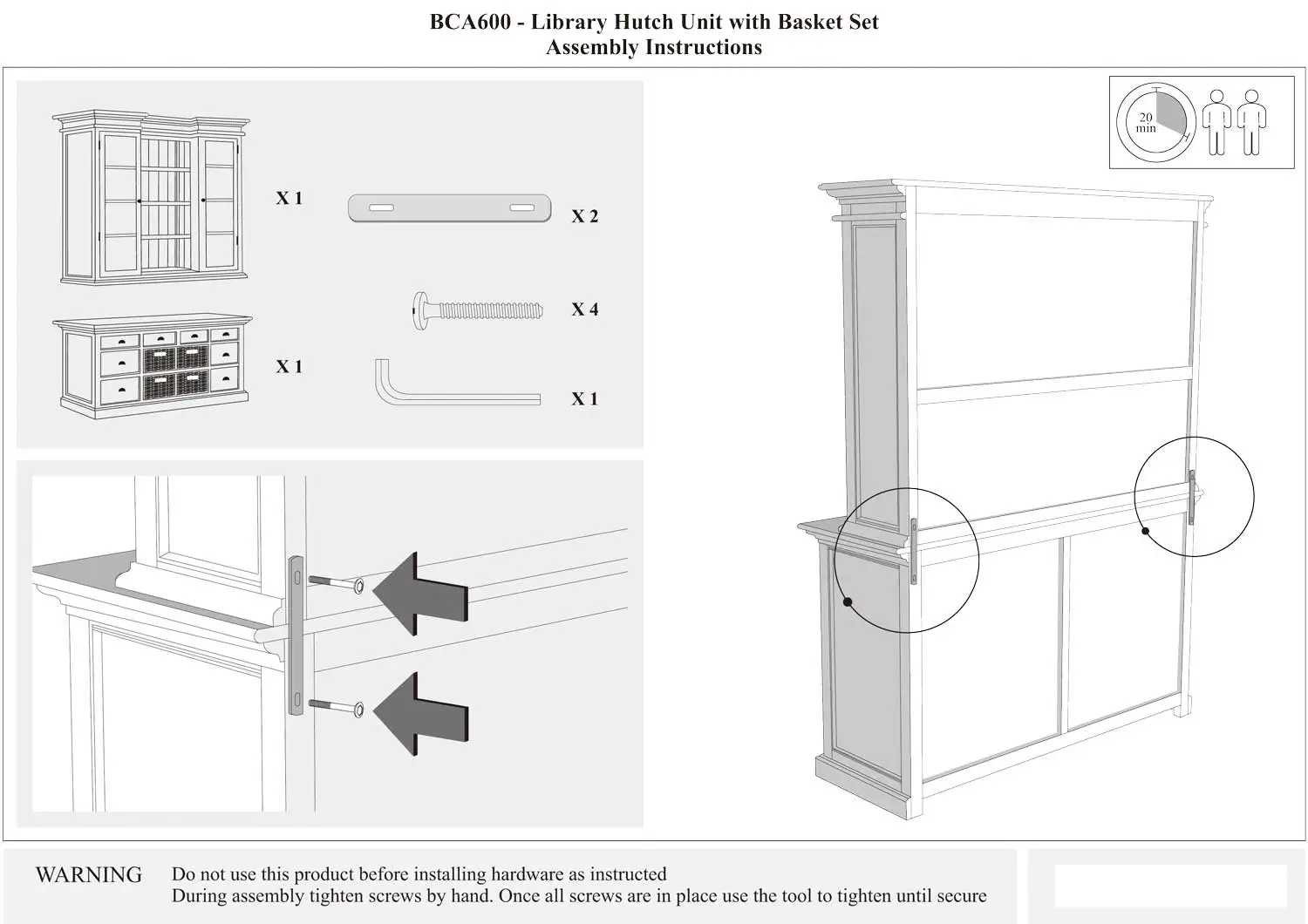 BCA600 - Library Hutch Unit with Basket Set
Assembly Instructions

X 1

X 2

X 4

X 1

X 1

20 min

WARNING
Do not use this product before installing hardware as instructed
During assembly tighten screws by hand. Once all screws are in place use the tool to tighten until secure