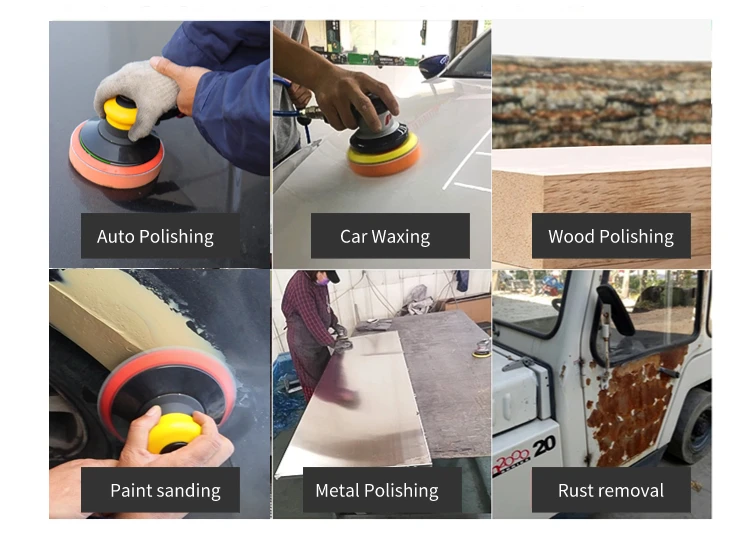 Auto Polishing

Car Waxing

Wood Polishing

Paint sanding

Metal Polishing

Rust removal

2000 20