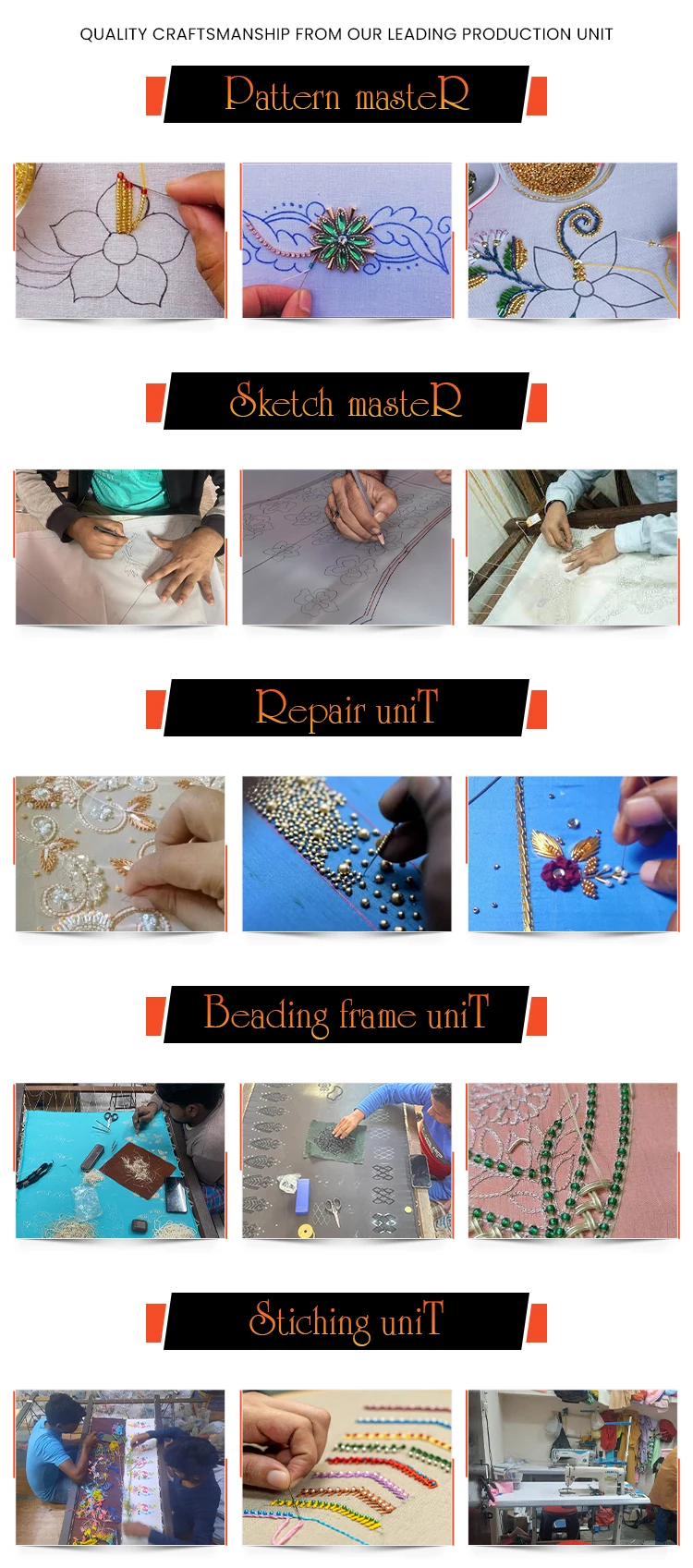 QUALITY CRAFTSMANSHIP FROM OUR LEADING PRODUCTION UNIT

Pattern masteR

Sketch masteR

Repair uniT

Beading frame uniT

Stiching uniT