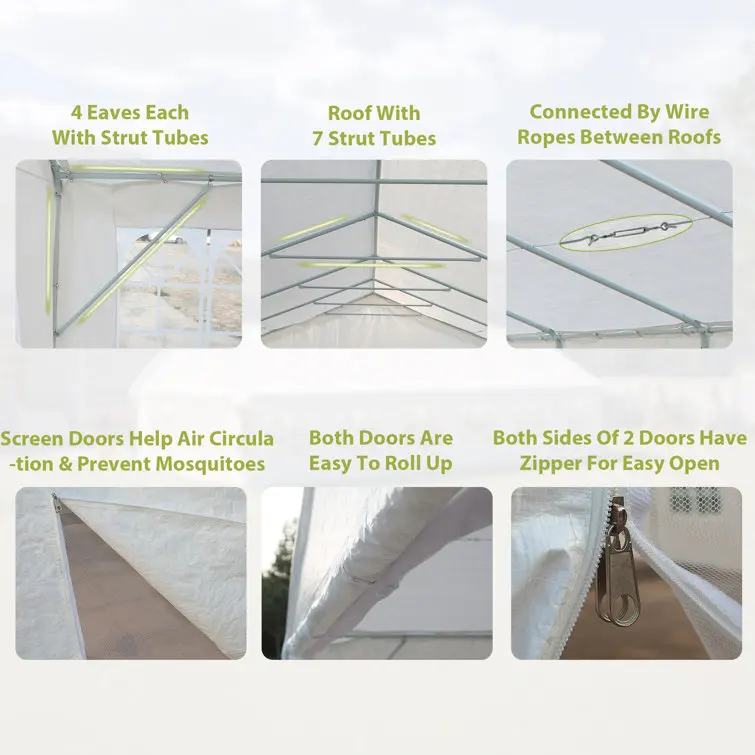 4 Eaves Each With Strut Tubes

Roof With 7 Strut Tubes

Connected By Wire Ropes Between Roofs

Screen Doors Help Air Circula -tion & Prevent Mosquitoes

Both Doors Are Easy To Roll Up

Both Sides Of 2 Doors Have Zipper For Easy Open