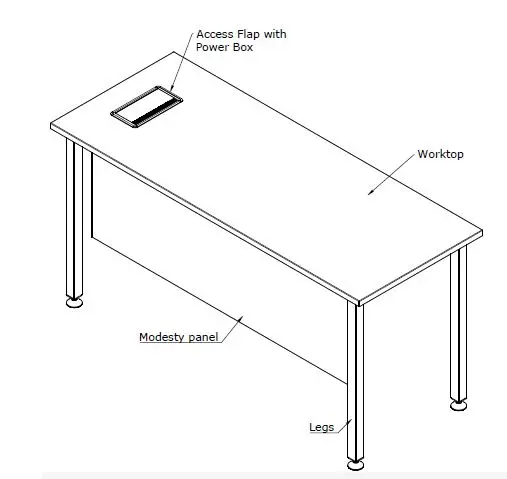 Access Flap with Power Box

Worktop

Modesty panel

Legs