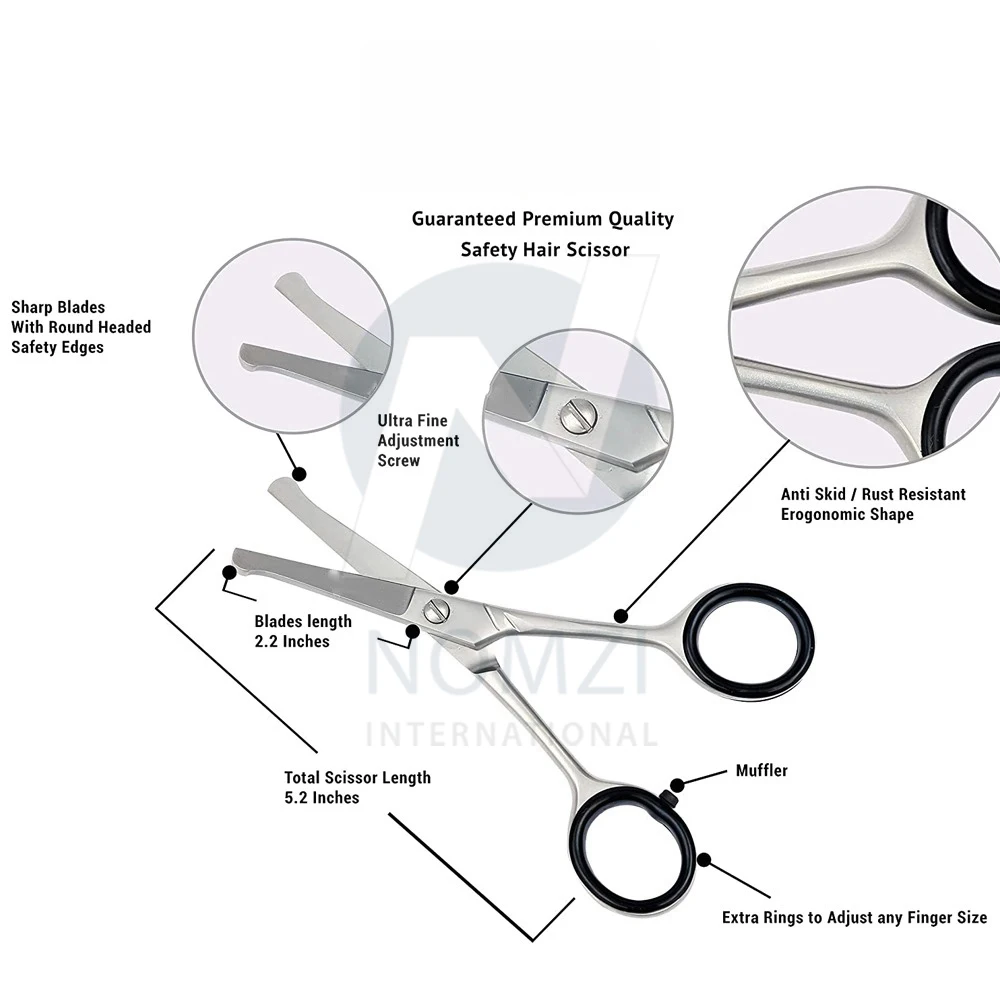 Guaranteed Premium Quality
Safety Hair Scissor

Sharp Blades
With Round Headed
Safety Edges

Ultra Fine
Adjustment
Screw

Anti Skid / Rust Resistant
Erogonomic Shape

Blades length
2.2 Inches

NOMZI
INTERNATIONAL

Total Scissor Length
5.2 Inches

Muffler

Extra Rings to Adjust any Finger Size