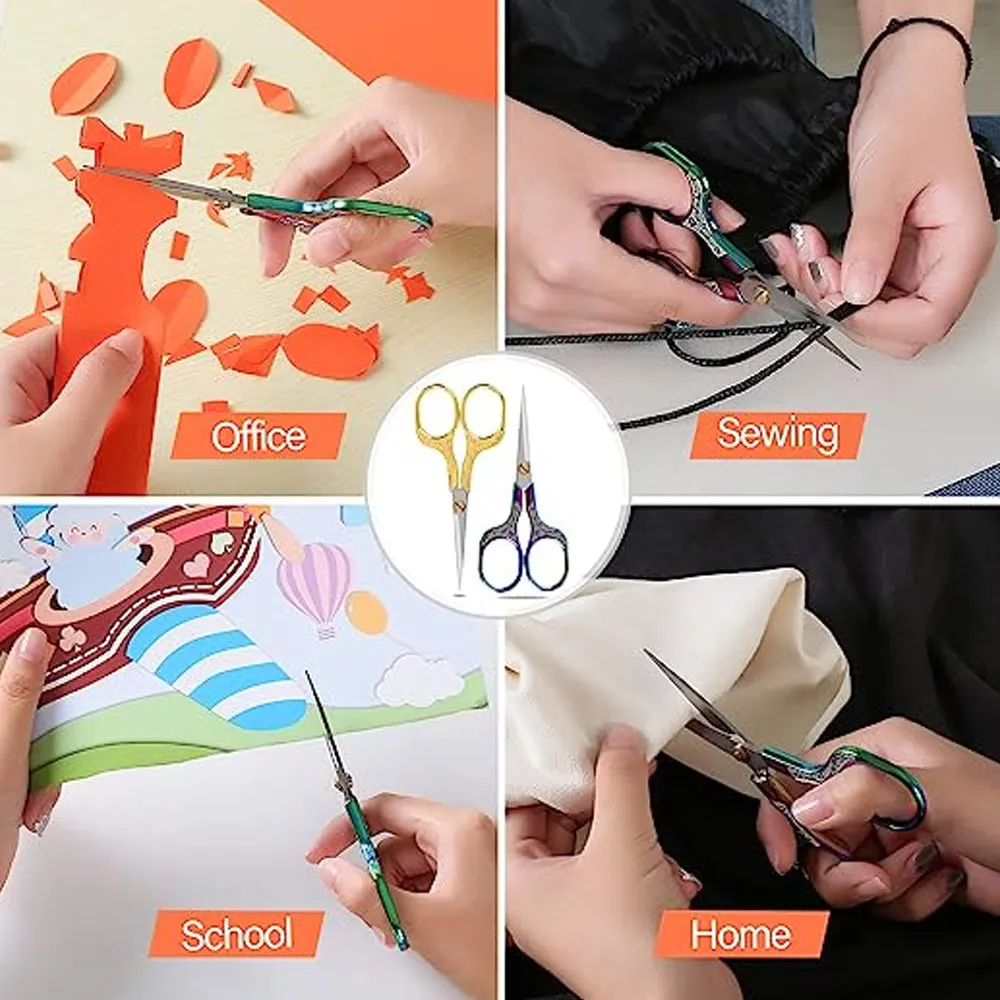 Office

Sewing

School

Home