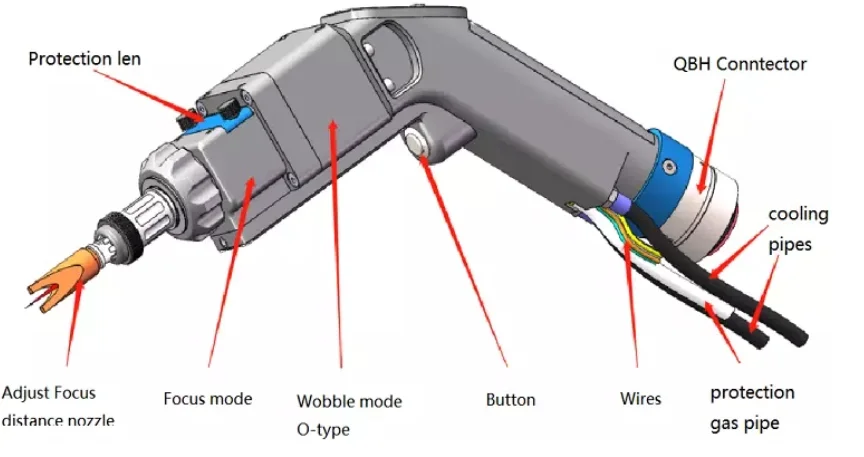 Protection len

QBH Conntector

cooling pipes

Adjust Focus distance nozzle

Focus mode

Wobble mode O-type

Button

Wires

protection gas pipe